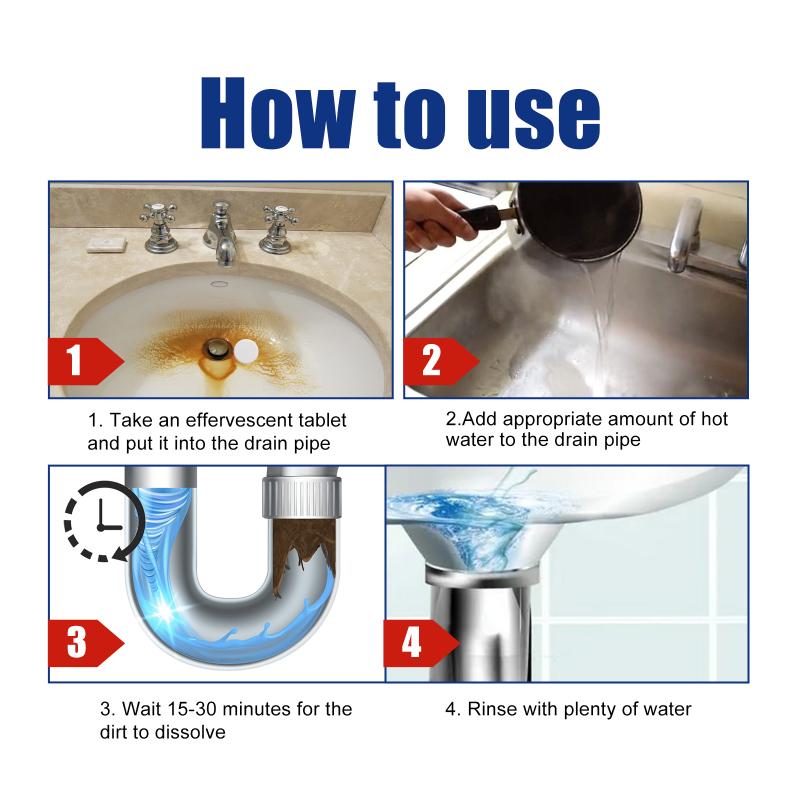 How to use

1

1. Take an effervescent tablet and put it into the drain pipe

2

2.Add appropriate amount of hot water to the drain pipe

3

3. Wait 15-30 minutes for the dirt to dissolve

4

4. Rinse with plenty of water