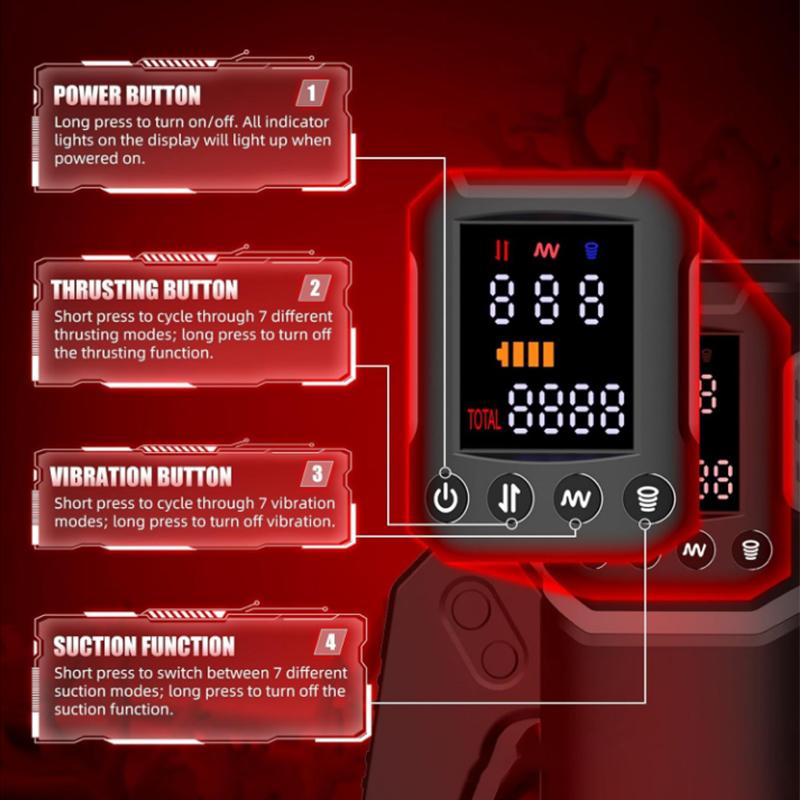 POWER BUTTON
1
Long press to turn on/off. All indicator lights on the display will light up when powered on.

THRUSTING BUTTON
2
Short press to cycle through 7 different thrusting modes; long press to turn off the thrusting function.

VIBRATION BUTTON
3
Short press to cycle through 7 vibration modes; long press to turn off vibration.

SUCTION FUNCTION
4
Short press to switch between 7 different suction modes; long press to turn off the suction function.

888
TOTAL 8888