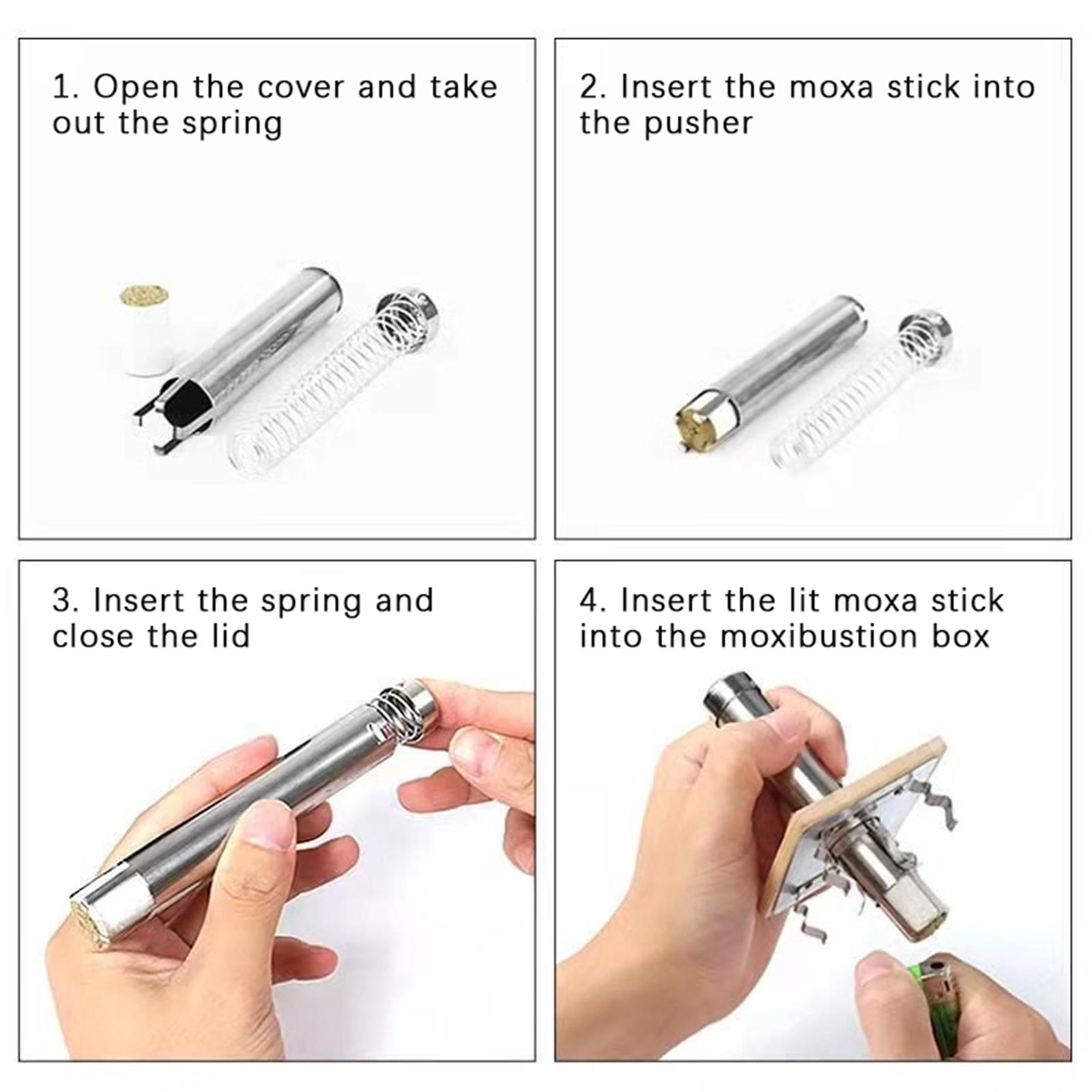 1. Open the cover and take out the spring

2. Insert the moxa stick into the pusher

3. Insert the spring and close the lid

4. Insert the lit moxa stick into the moxibustion box