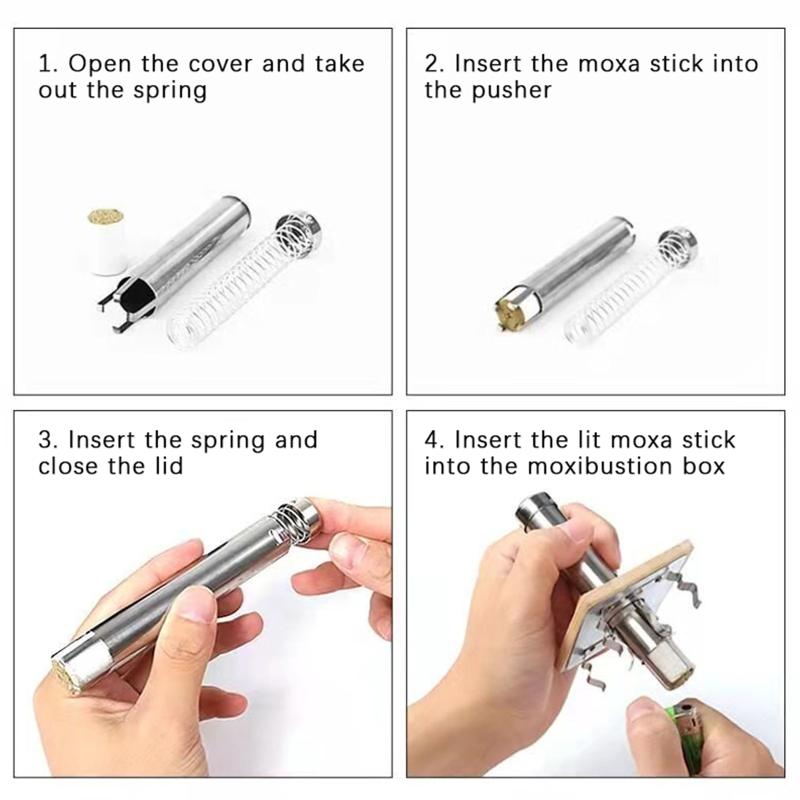 1. Open the cover and take out the spring

2. Insert the moxa stick into the pusher

3. Insert the spring and close the lid

4. Insert the lit moxa stick into the moxibustion box