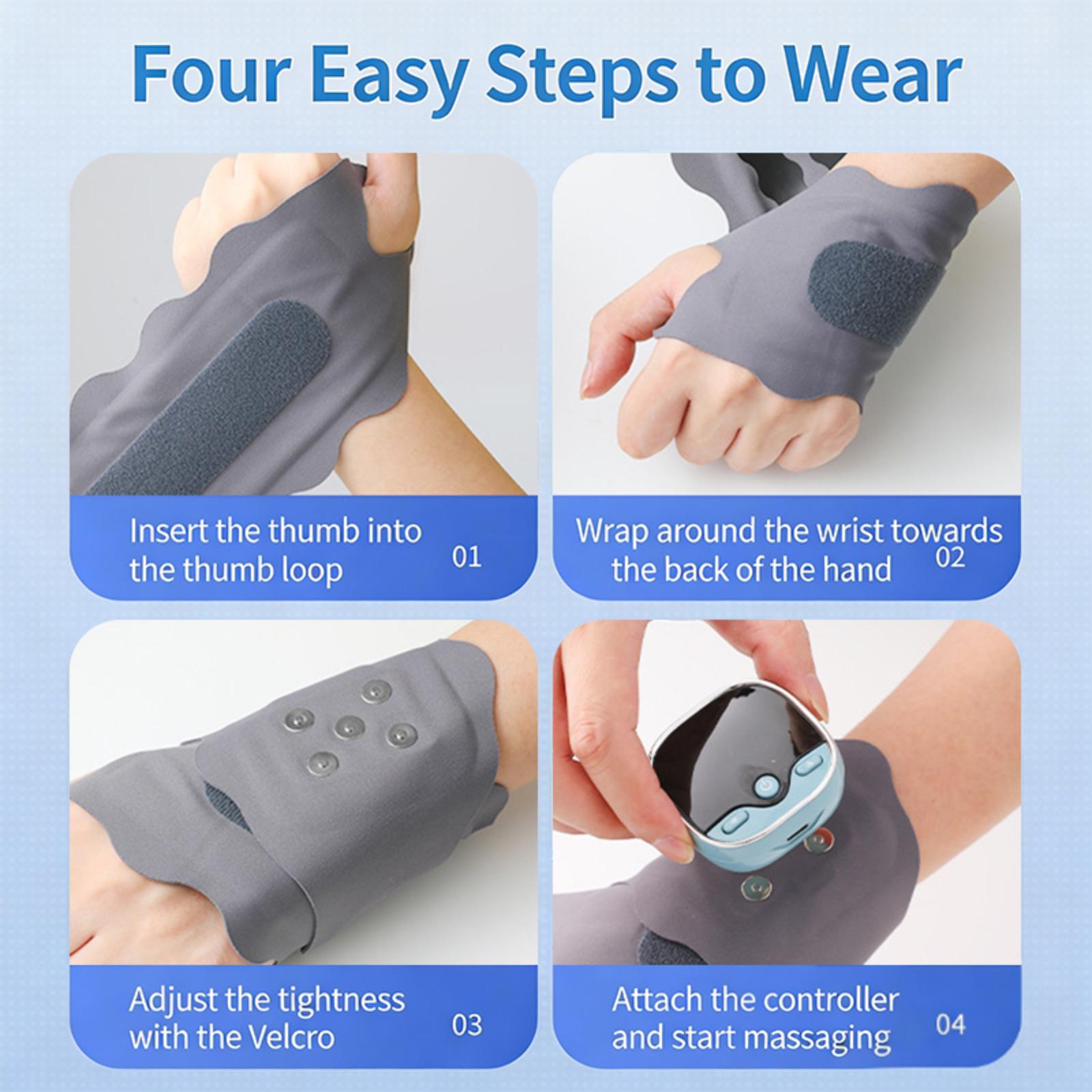 Four Easy Steps to Wear

Insert the thumb into the thumb loop 01

Wrap around the wrist towards the back of the hand 02

Adjust the tightness with the Velcro 03

Attach the controller and start massaging 04