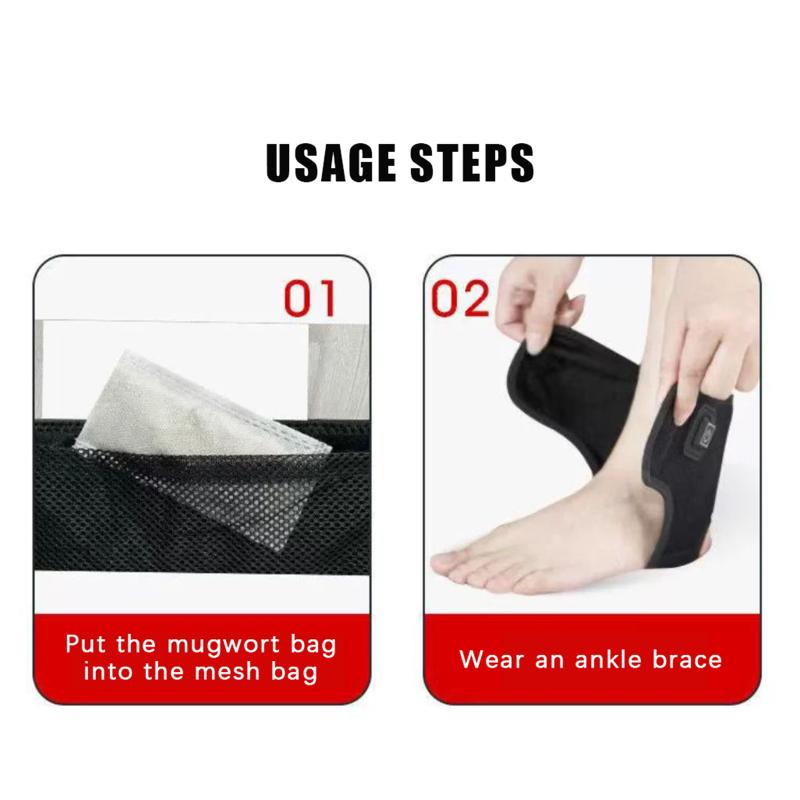 USAGE STEPS

01

Put the mugwort bag into the mesh bag

02

Wear an ankle brace