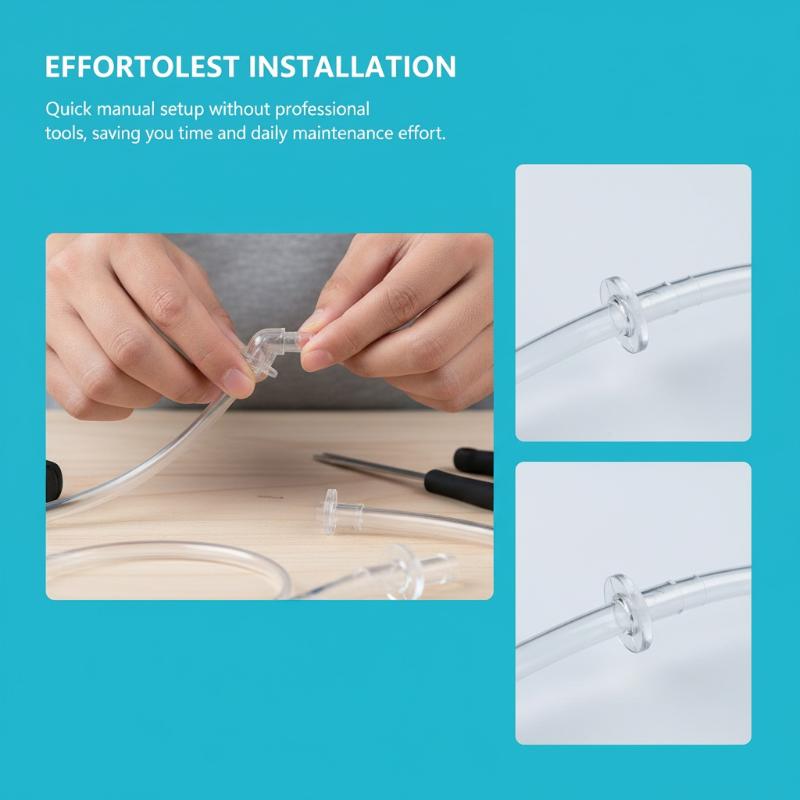 EFFORTOLEST INSTALLATION

Quick manual setup without professional tools, saving you time and daily maintenance effort.