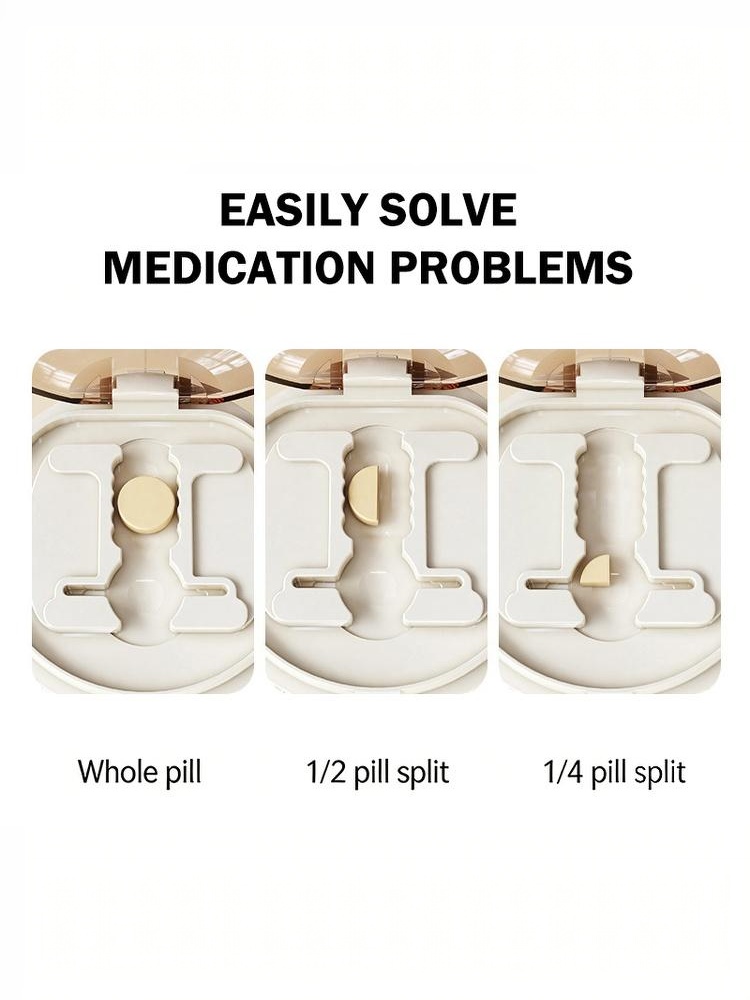 EASILY SOLVE
MEDICATION PROBLEMS

Whole pill

1/2 pill split

1/4 pill split