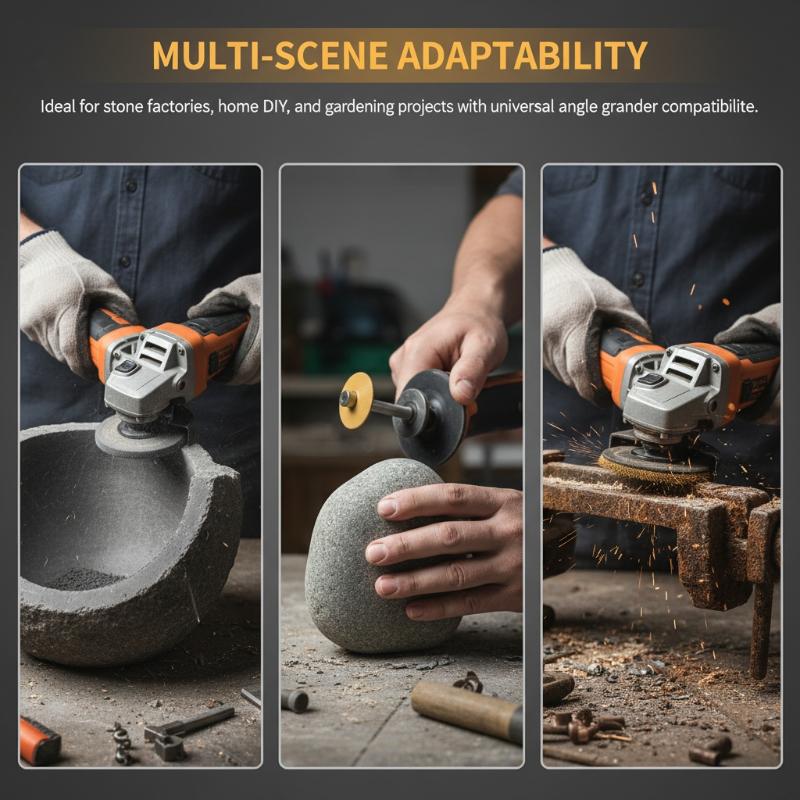 MULTI-SCENE ADAPTABILITY

Ideal for stone factories, home DIY, and gardening projects with universal angle grander compatibilite.