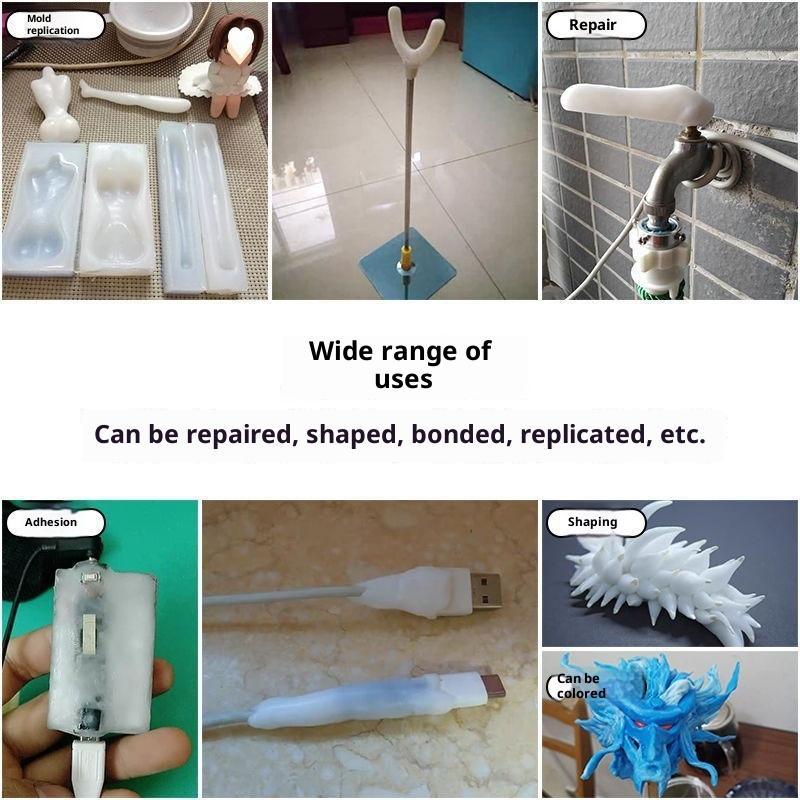 Mold replication

Repair

Wide range of uses

Can be repaired, shaped, bonded, replicated, etc.

Adhesion

Shaping

Can be colored