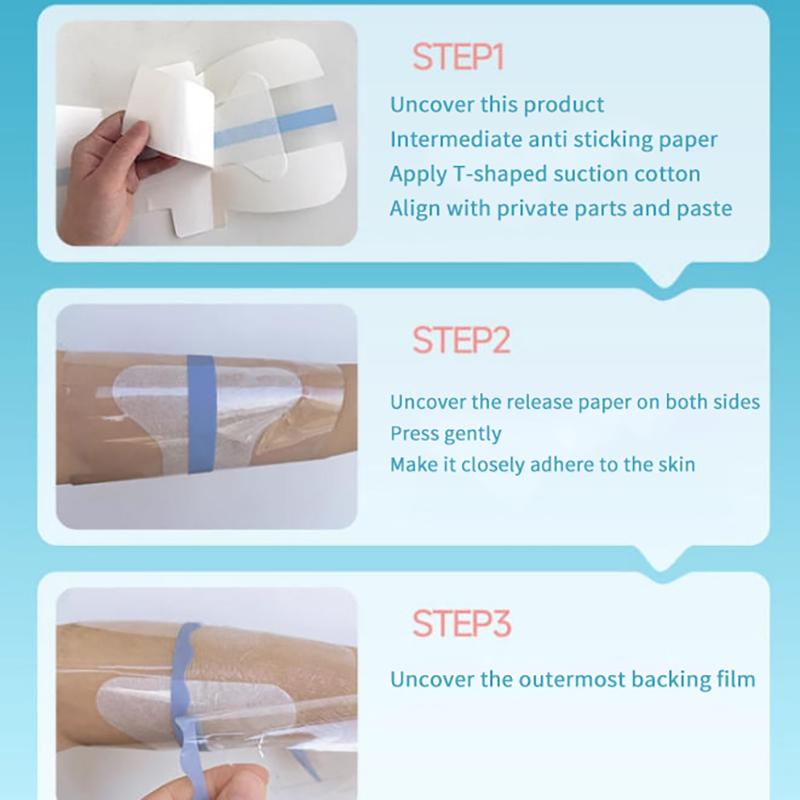 STEP1

Uncover this product
Intermediate anti sticking paper
Apply T-shaped suction cotton
Align with private parts and paste

STEP2

Uncover the release paper on both sides
Press gently
Make it closely adhere to the skin

STEP3

Uncover the outermost backing film