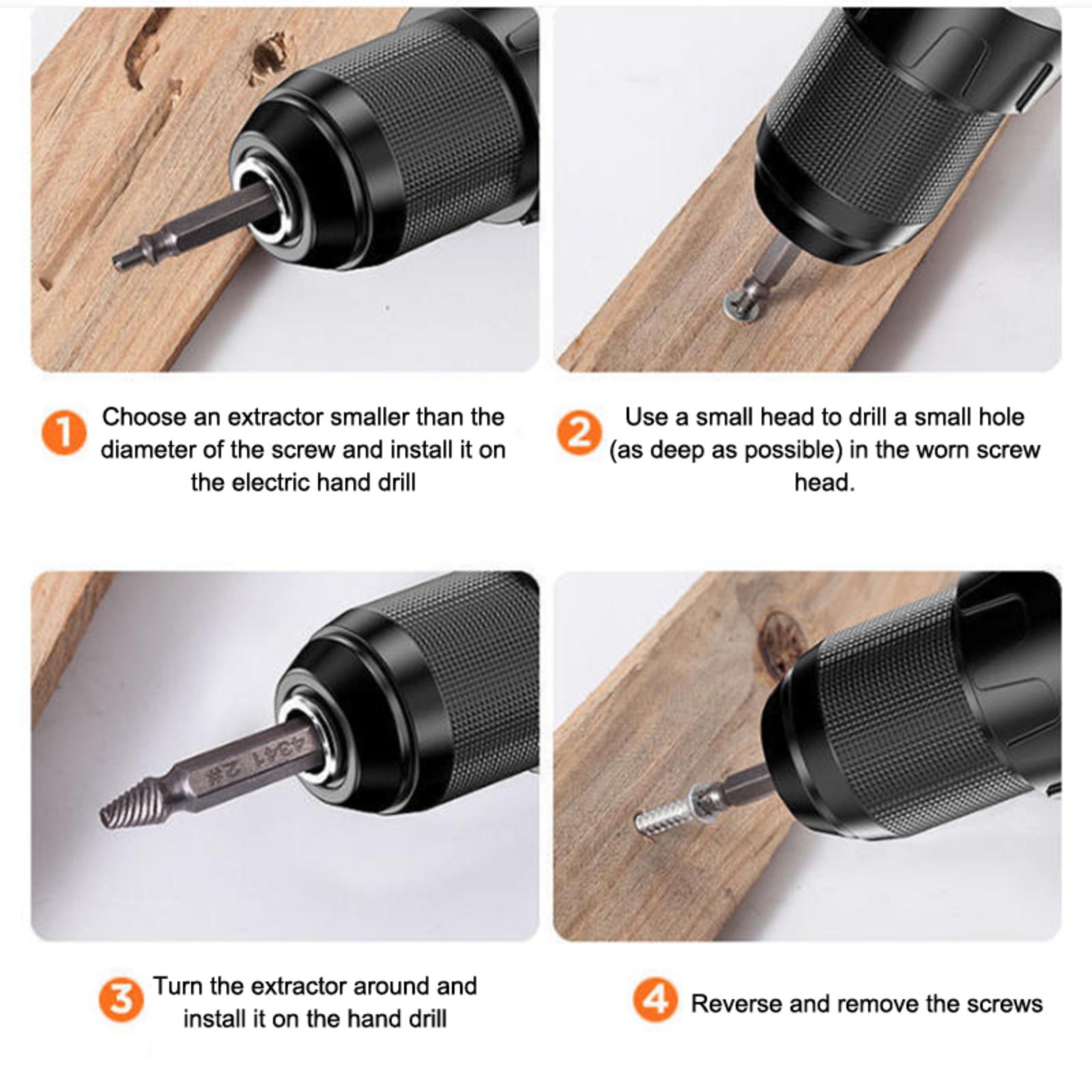 1 Choose an extractor smaller than the diameter of the screw and install it on the electric hand drill

2 Use a small head to drill a small hole (as deep as possible) in the worn screw head.

4341 2#

3 Turn the extractor around and install it on the hand drill

4 Reverse and remove the screws