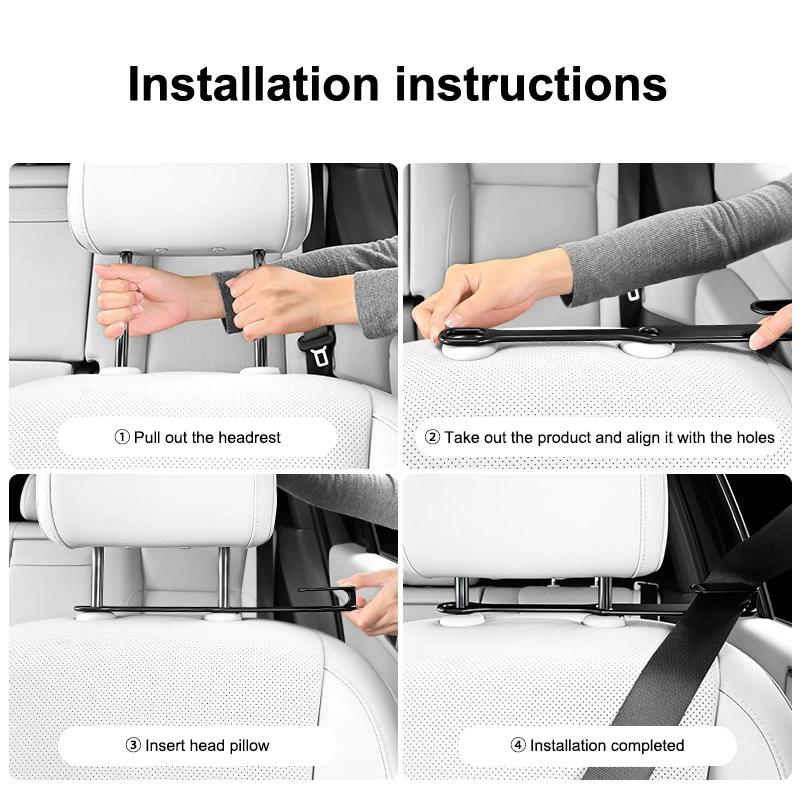 Installation instructions

① Pull out the headrest

② Take out the product and align it with the holes

③ Insert head pillow

④ Installation completed