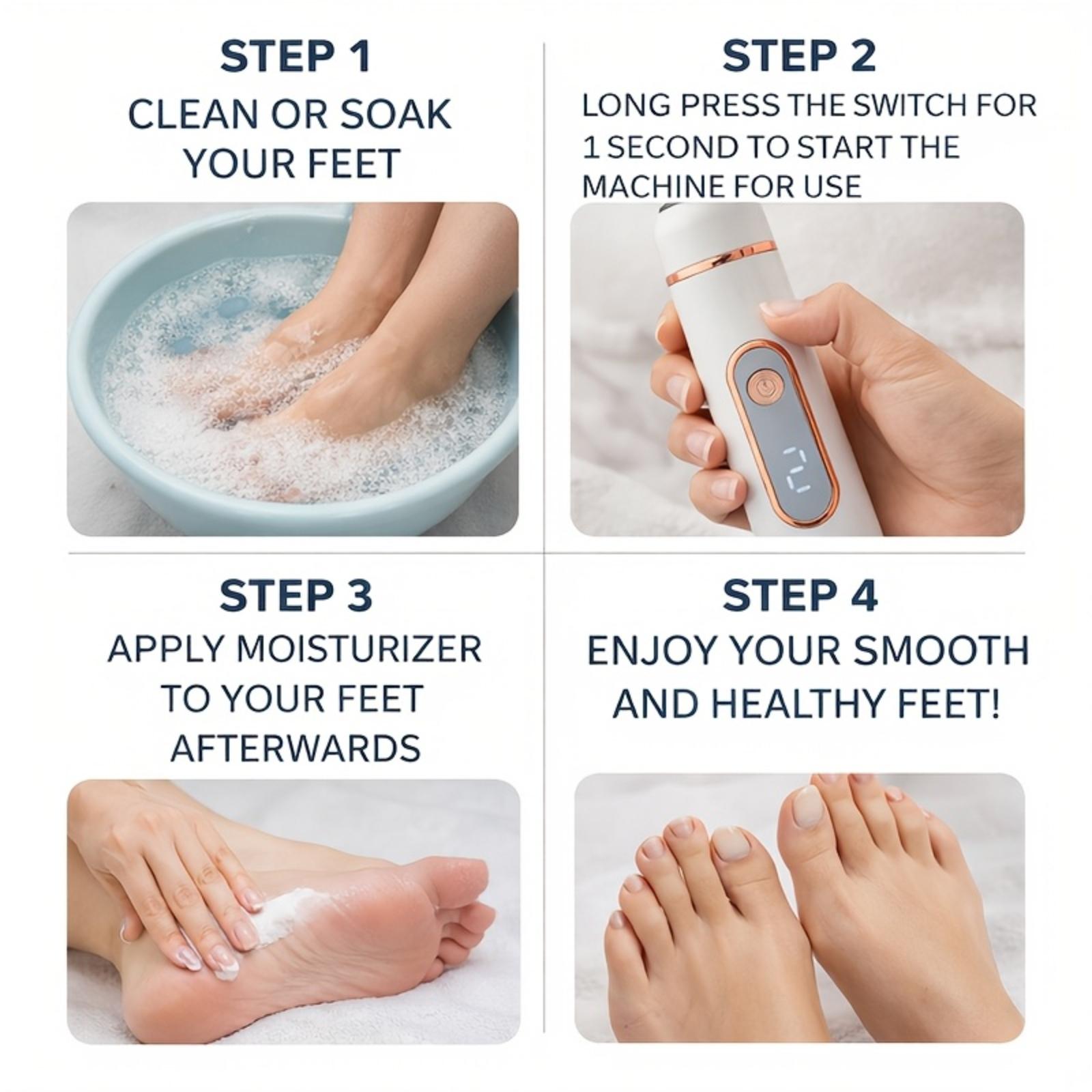 STEP 1
CLEAN OR SOAK YOUR FEET

STEP 2
LONG PRESS THE SWITCH FOR 1 SECOND TO START THE MACHINE FOR USE

2

STEP 3
APPLY MOISTURIZER TO YOUR FEET AFTERWARDS

STEP 4
ENJOY YOUR SMOOTH AND HEALTHY FEET!