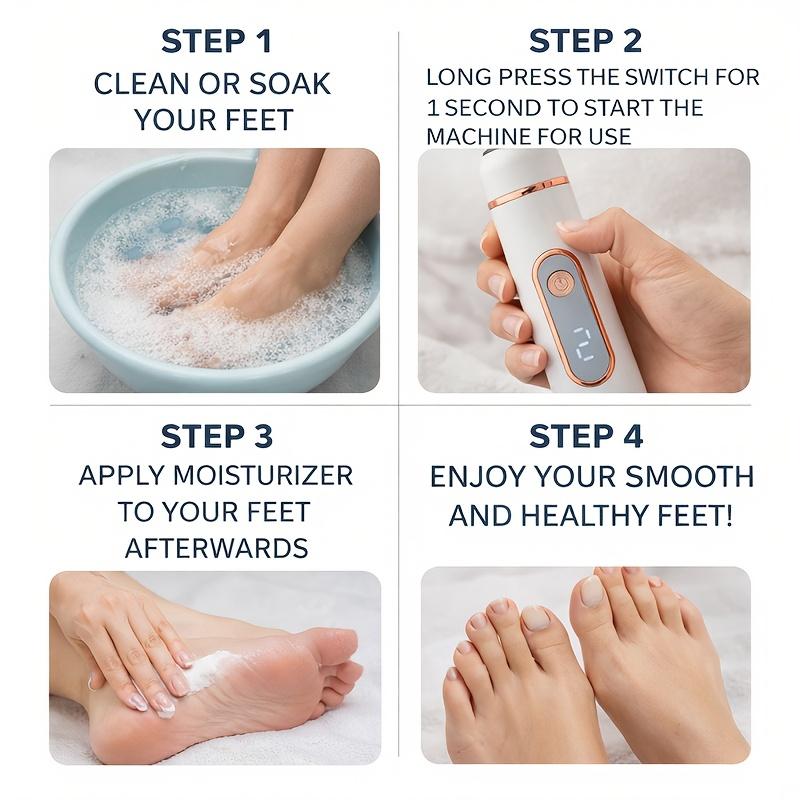 STEP 1
CLEAN OR SOAK YOUR FEET

STEP 2
LONG PRESS THE SWITCH FOR 1 SECOND TO START THE MACHINE FOR USE

2

STEP 3
APPLY MOISTURIZER TO YOUR FEET AFTERWARDS

STEP 4
ENJOY YOUR SMOOTH AND HEALTHY FEET!