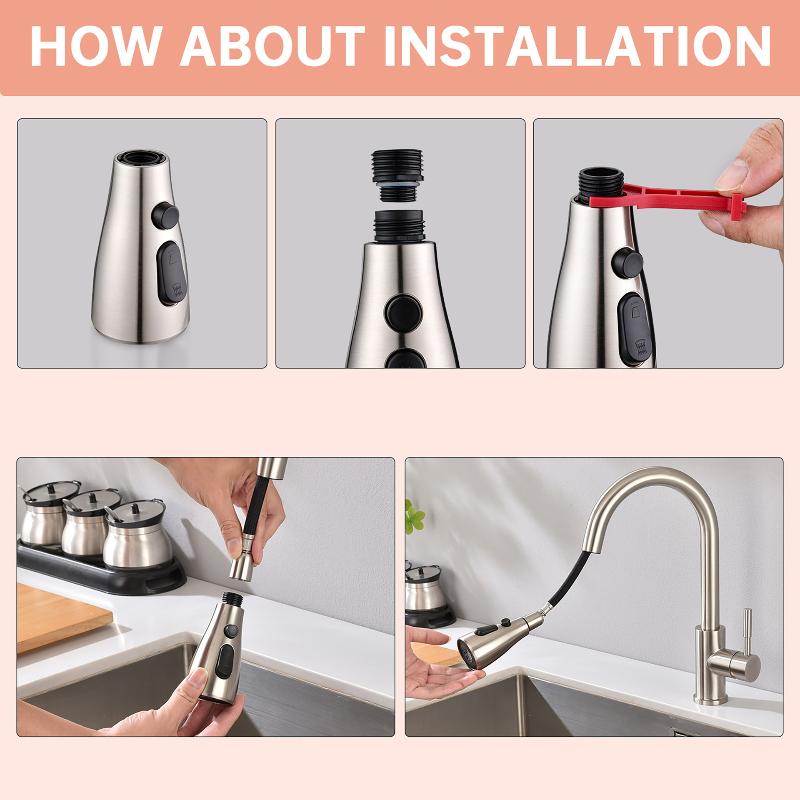 HOW ABOUT INSTALLATION