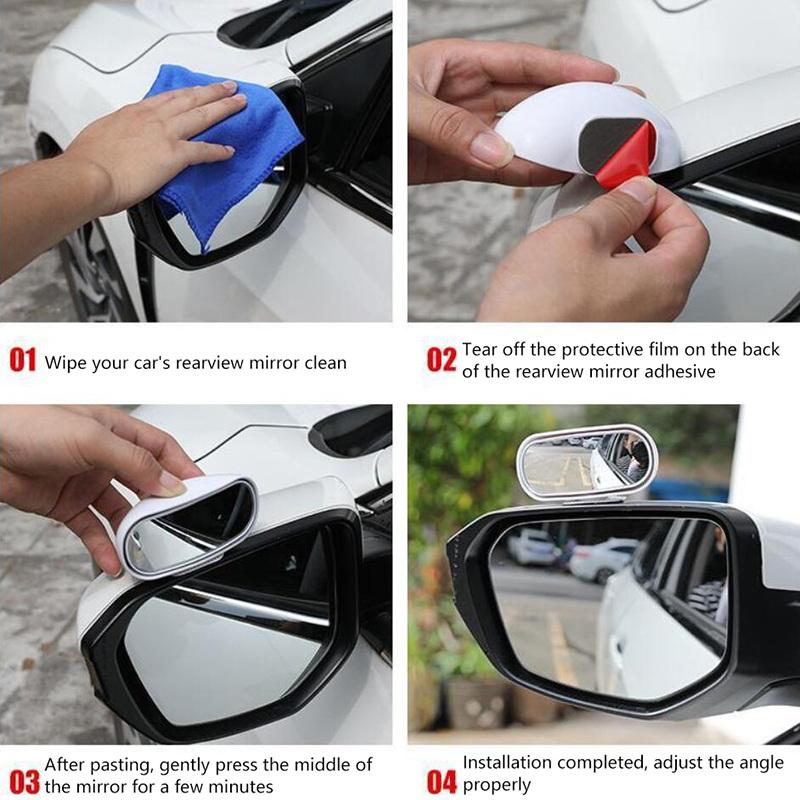 01 Wipe your car's rearview mirror clean

02 Tear off the protective film on the back of the rearview mirror adhesive

03 After pasting, gently press the middle of the mirror for a few minutes

04 Installation completed, adjust the angle properly