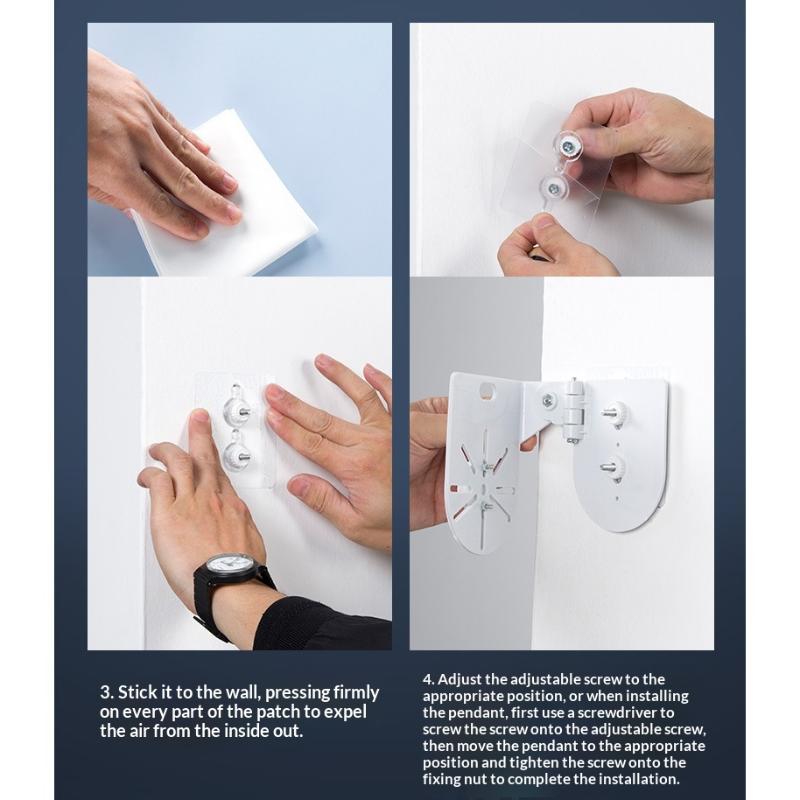 3. Stick it to the wall, pressing firmly on every part of the patch to expel the air from the inside out.

4. Adjust the adjustable screw to the appropriate position, or when installing the pendant, first use a screwdriver to screw the screw onto the adjustable screw, then move the pendant to the appropriate position and tighten the screw onto the fixing nut to complete the installation.