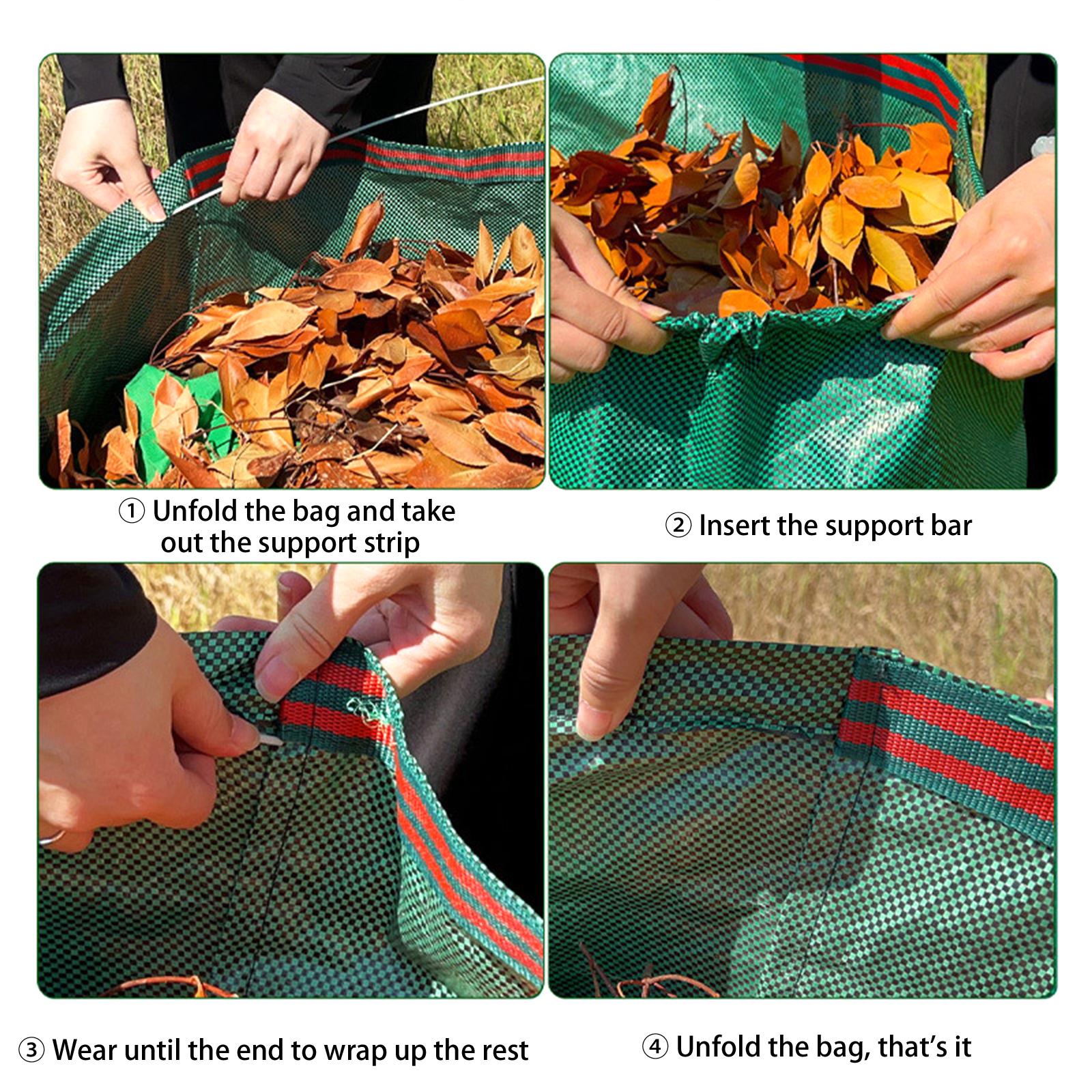 ① Unfold the bag and take out the support strip

② Insert the support bar

③ Wear until the end to wrap up the rest

④ Unfold the bag, that's it