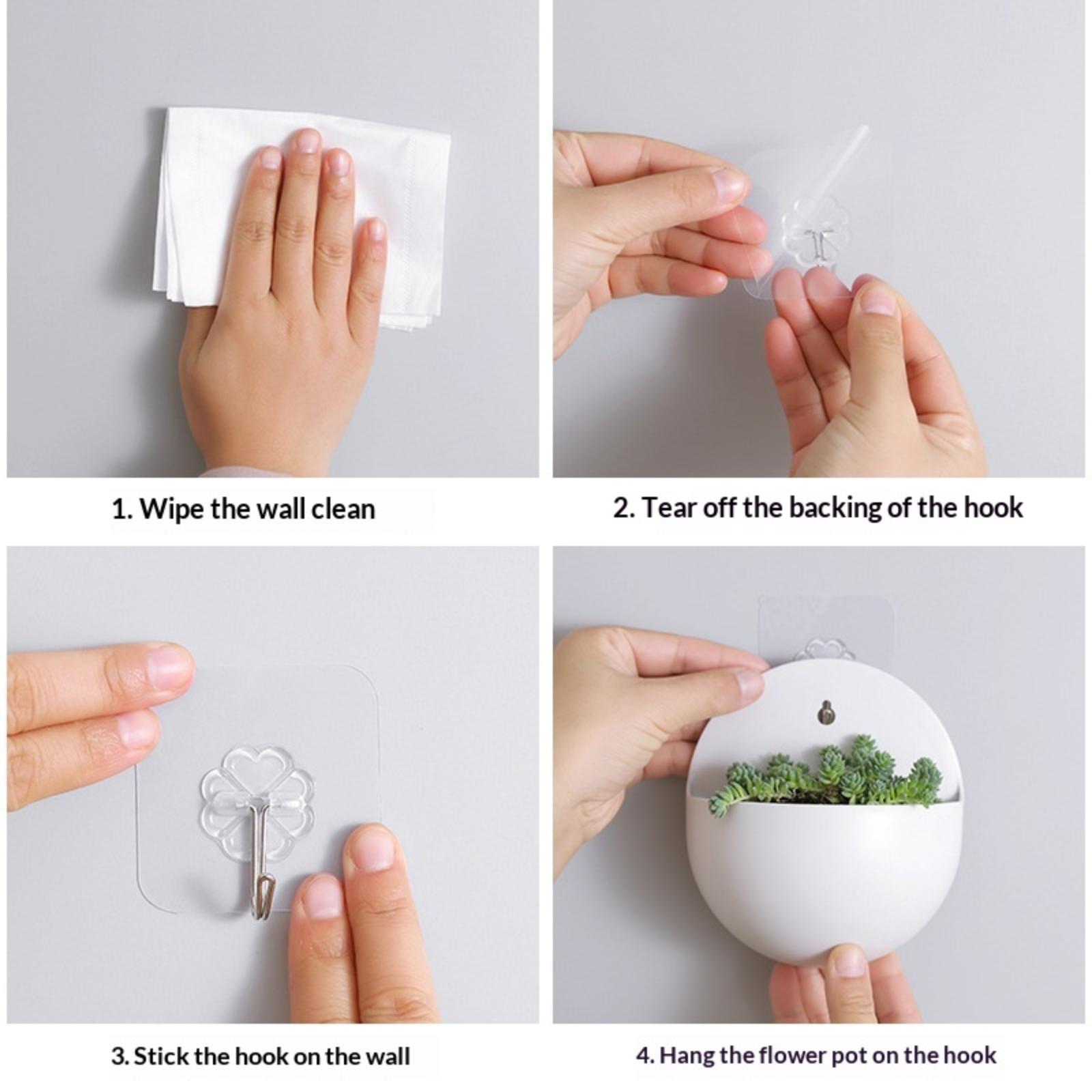 1. Wipe the wall clean

2. Tear off the backing of the hook

3. Stick the hook on the wall

4. Hang the flower pot on the hook