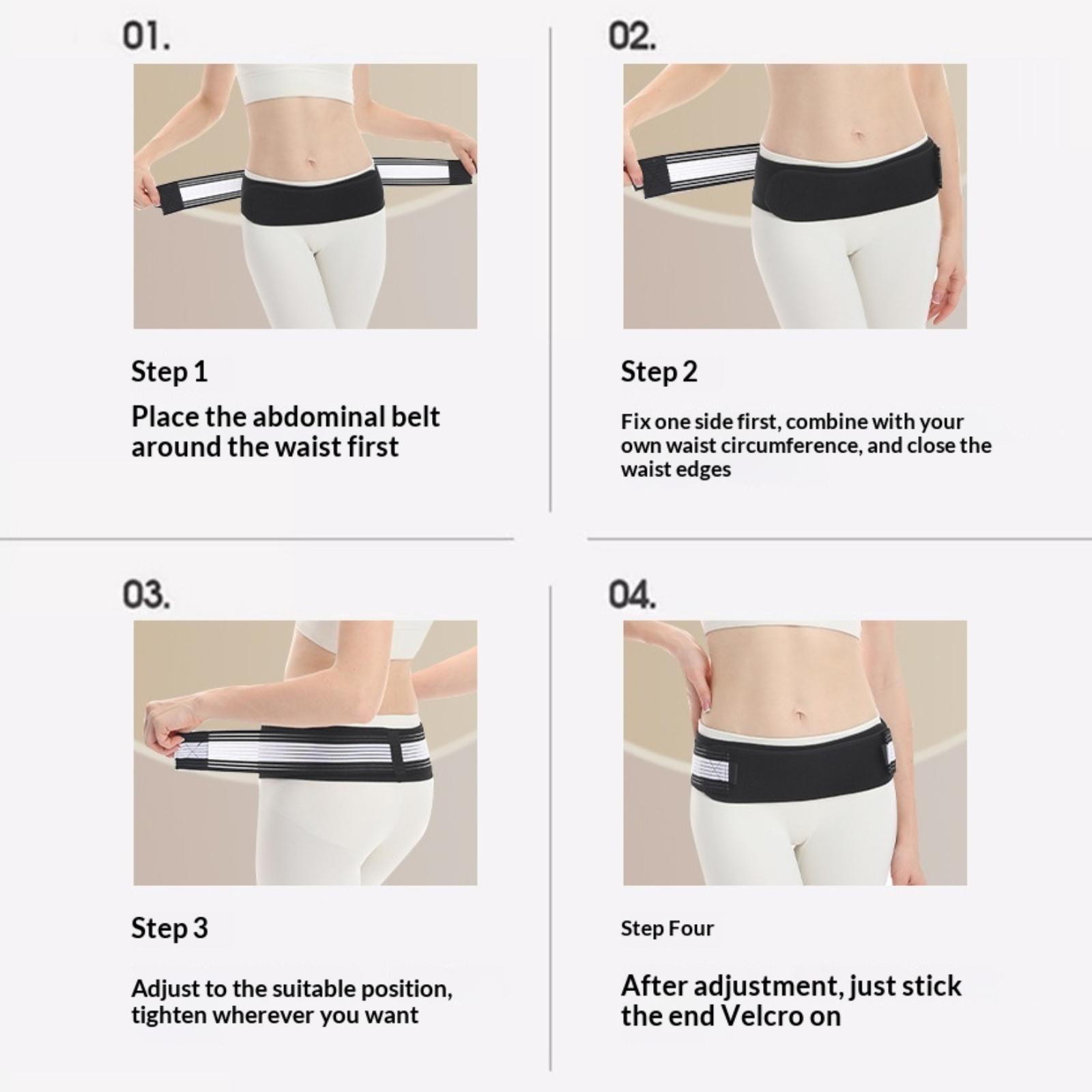 01.

Step 1

Place the abdominal belt around the waist first

02.

Step 2

Fix one side first, combine with your own waist circumference, and close the waist edges

03.

Step 3

Adjust to the suitable position, tighten wherever you want

04.

Step Four

After adjustment, just stick the end Velcro on