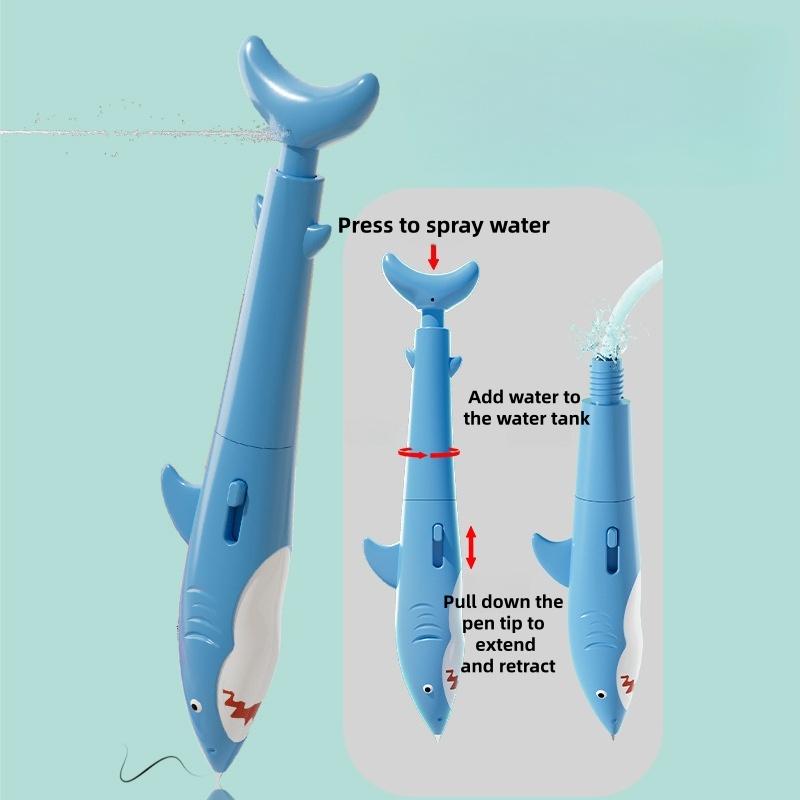 Press to spray water

Add water to the water tank

Pull down the pen tip to extend and retract