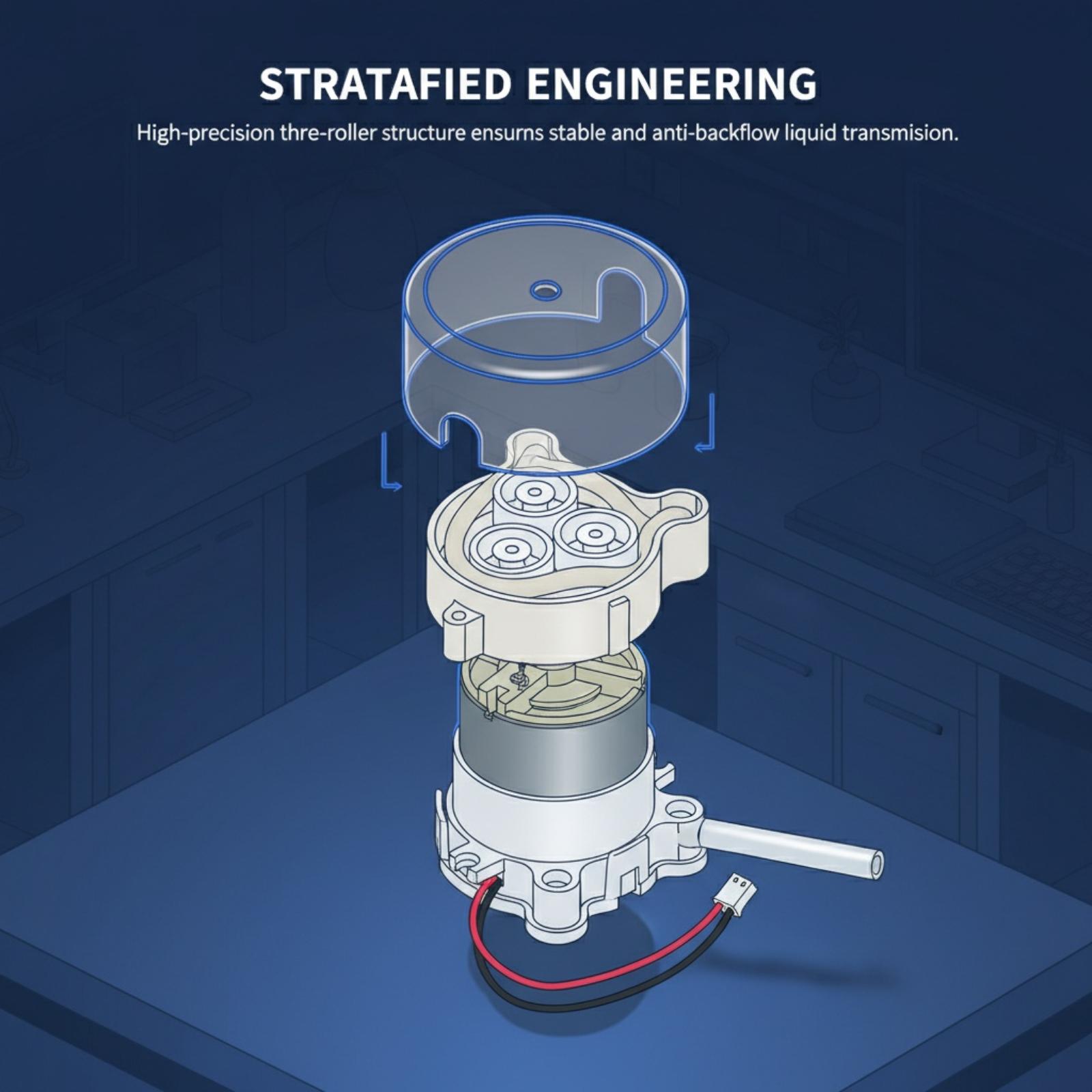 STRATAFIED ENGINEERING

High-precision thre-roller structure ensurns stable and anti-backflow liquid transmision.