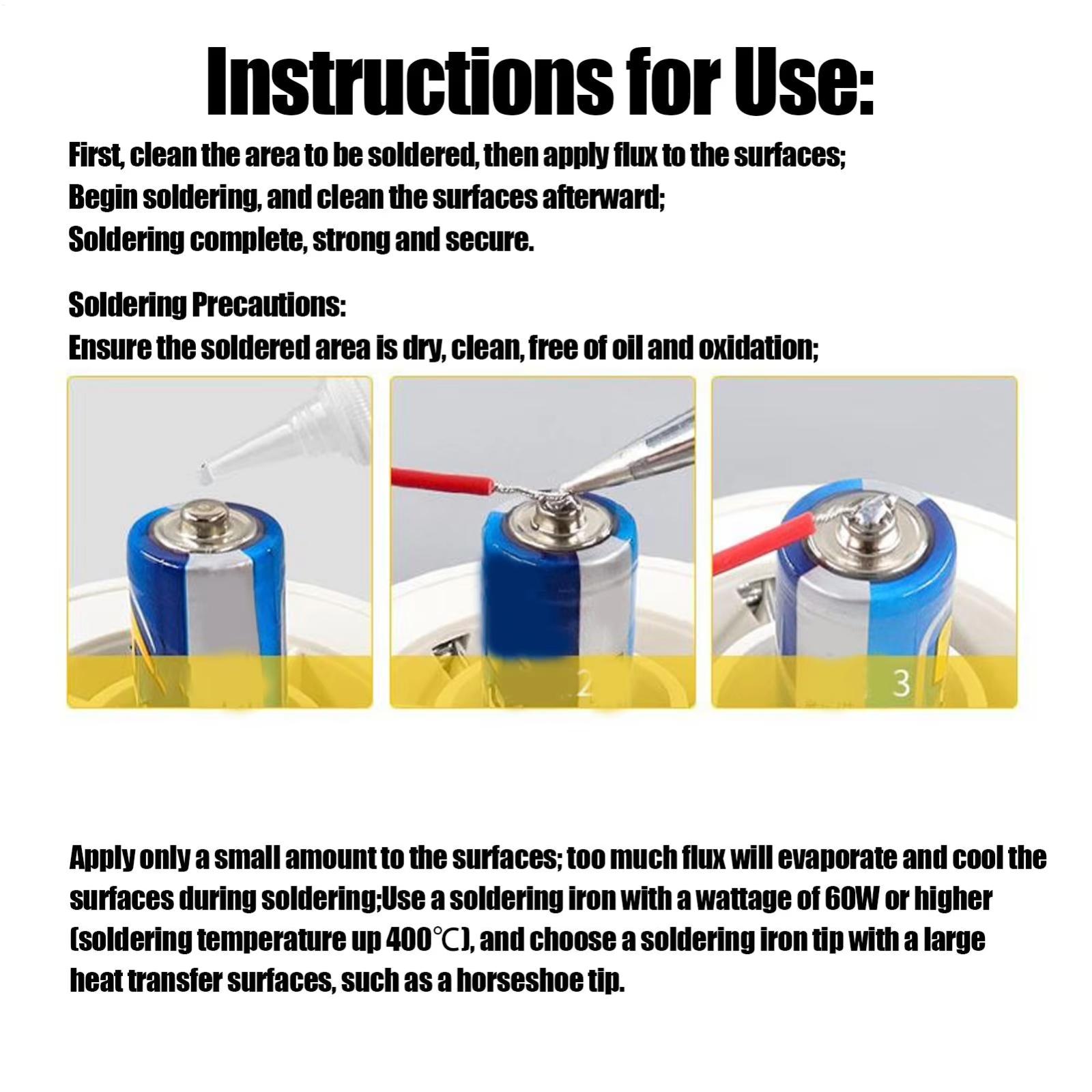 Instructions for Use:

First, clean the area to be soldered, then apply flux to the surfaces;
Begin soldering, and clean the surfaces afterward;
Soldering complete, strong and secure.

Soldering Precautions:
Ensure the soldered area is dry, clean, free of oil and oxidation;

2

3

Apply only a small amount to the surfaces; too much flux will evaporate and cool the surfaces during soldering;Use a soldering iron with a wattage of 60W or higher (soldering temperature up 400℃), and choose a soldering iron tip with a large heat transfer surfaces, such as a horseshoe tip.