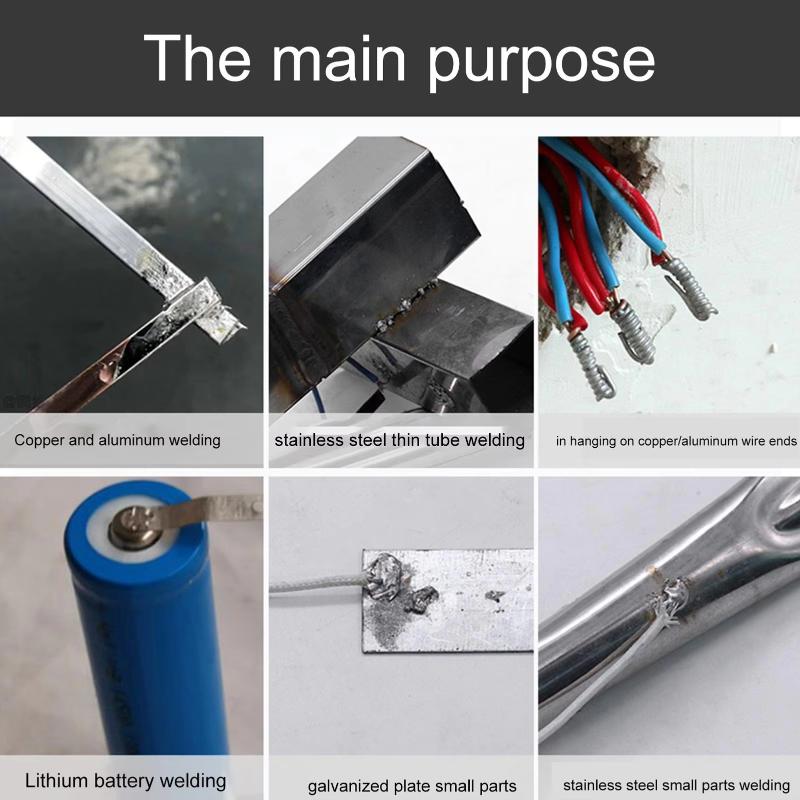 The main purpose

Copper and aluminum welding

stainless steel thin tube welding

in hanging on copper/aluminum wire ends

Lithium battery welding

galvanized plate small parts

stainless steel small parts welding