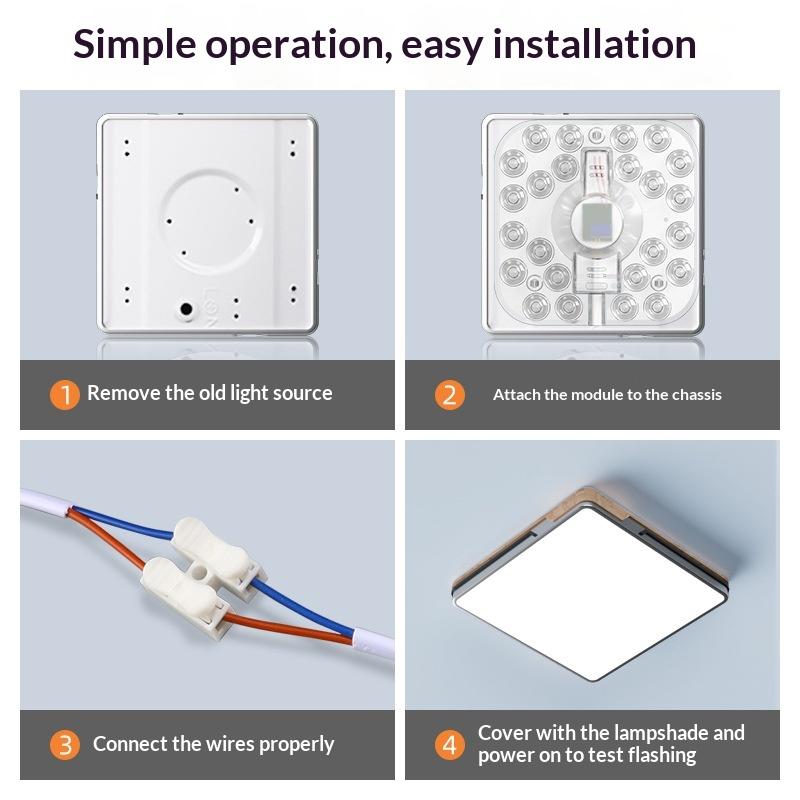 Simple operation, easy installation

1 Remove the old light source

2 Attach the module to the chassis

3 Connect the wires properly

4 Cover with the lampshade and power on to test flashing