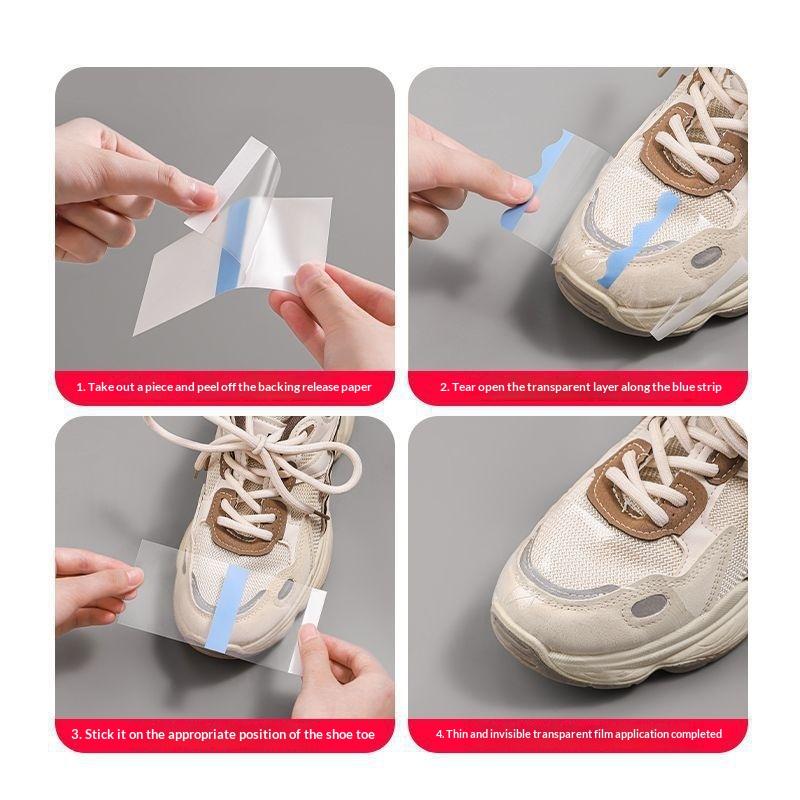 1. Take out a piece and peel off the backing release paper

2. Tear open the transparent layer along the blue strip

3. Stick it on the appropriate position of the shoe toe

4. Thin and invisible transparent film application completed