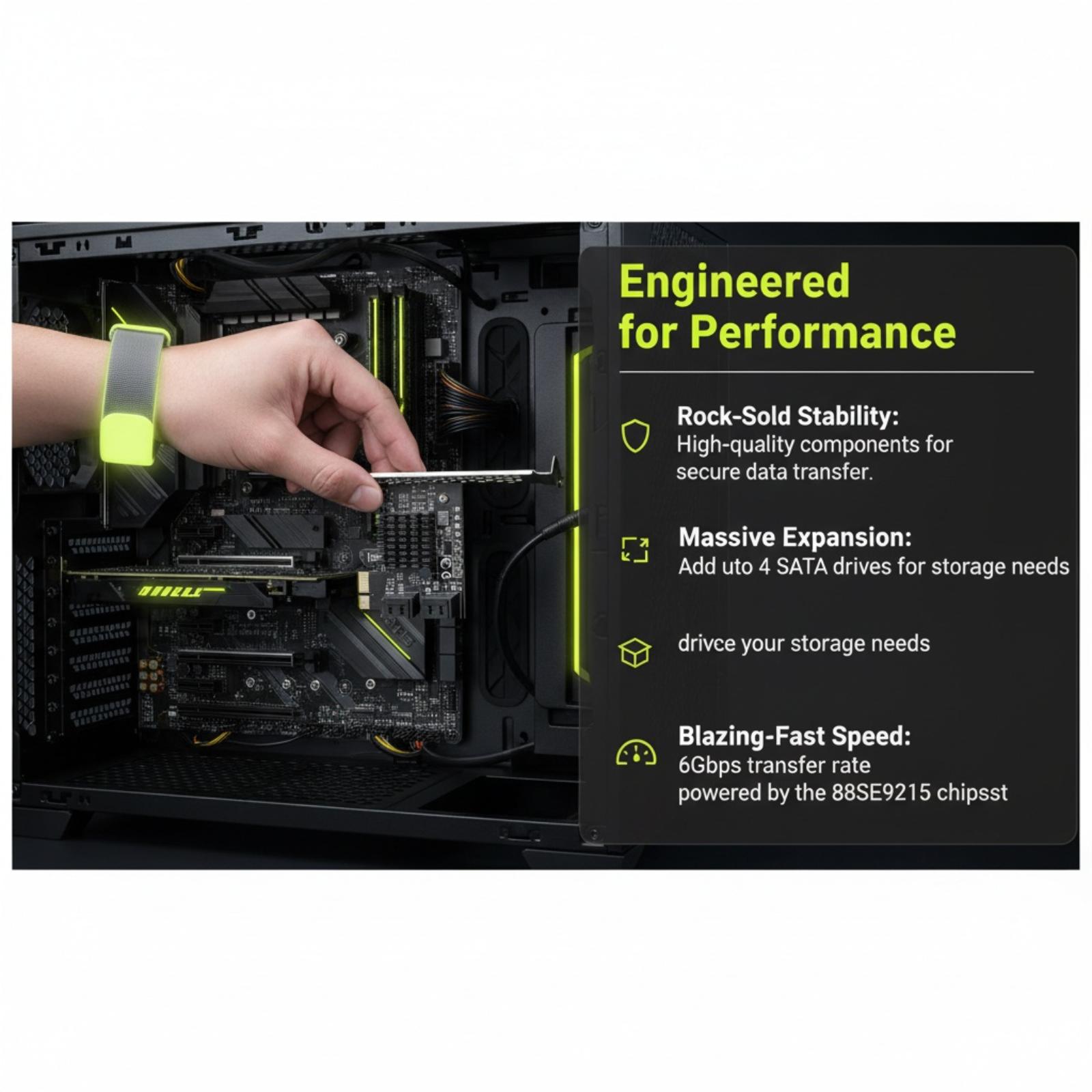 Engineered for Performance

Rock-Sold Stability:
High-quality components for secure data transfer.

Massive Expansion:
Add uto 4 SATA drives for storage needs

drivce your storage needs

Blazing-Fast Speed:
6Gbps transfer rate
powered by the 88SE9215 chipsst