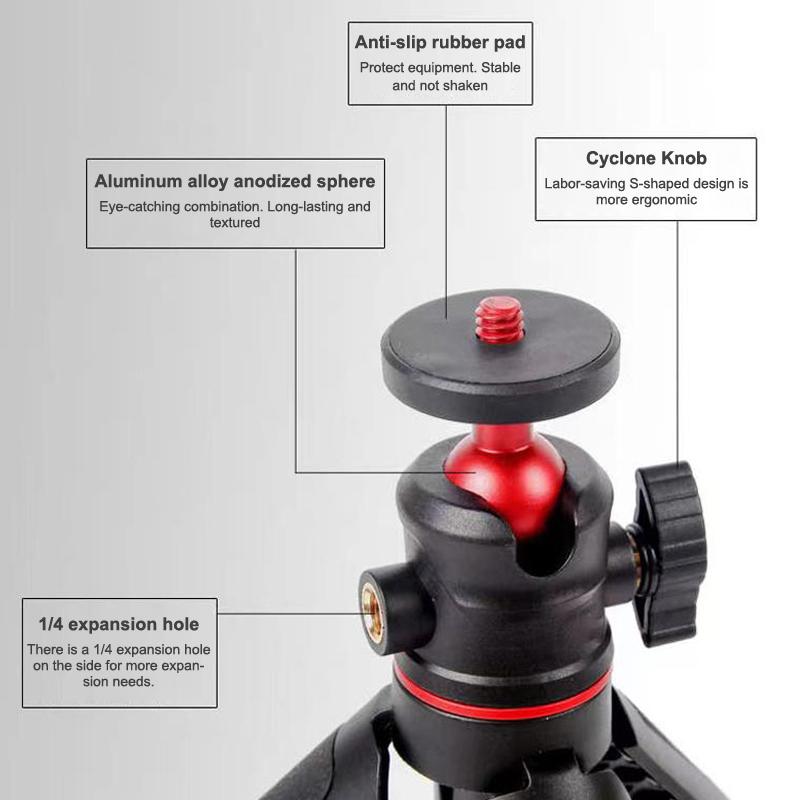 Anti-slip rubber pad
Protect equipment. Stable and not shaken

Aluminum alloy anodized sphere
Eye-catching combination. Long-lasting and textured

Cyclone Knob
Labor-saving S-shaped design is more ergonomic

1/4 expansion hole
There is a 1/4 expansion hole on the side for more expansion needs.