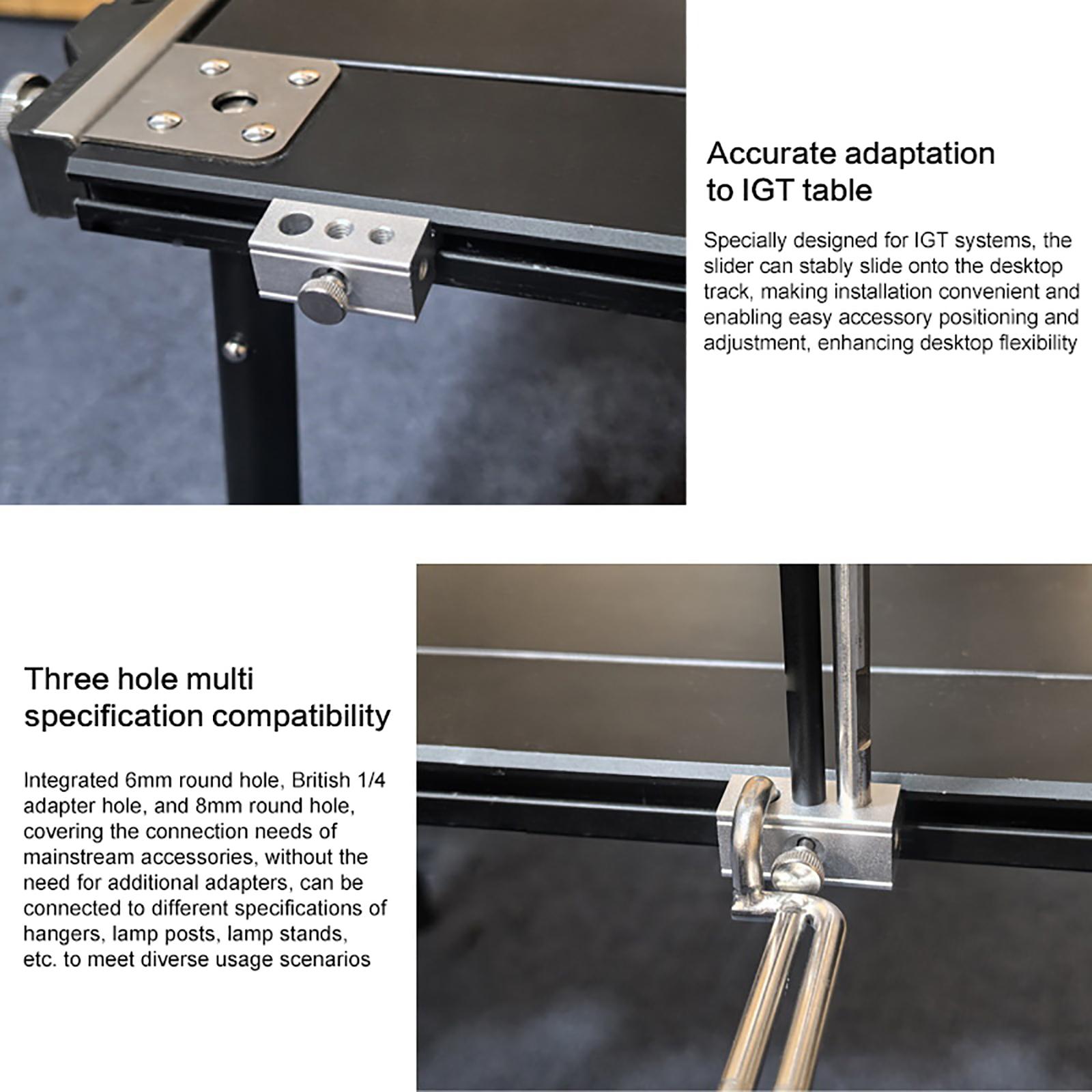 Accurate adaptation to IGT table

Specially designed for IGT systems, the slider can stably slide onto the desktop track, making installation convenient and enabling easy accessory positioning and adjustment, enhancing desktop flexibility

Three hole multi specification compatibility

Integrated 6mm round hole, British 1/4 adapter hole, and 8mm round hole, covering the connection needs of mainstream accessories, without the need for additional adapters, can be connected to different specifications of hangers, lamp posts, lamp stands, etc. to meet diverse usage scenarios