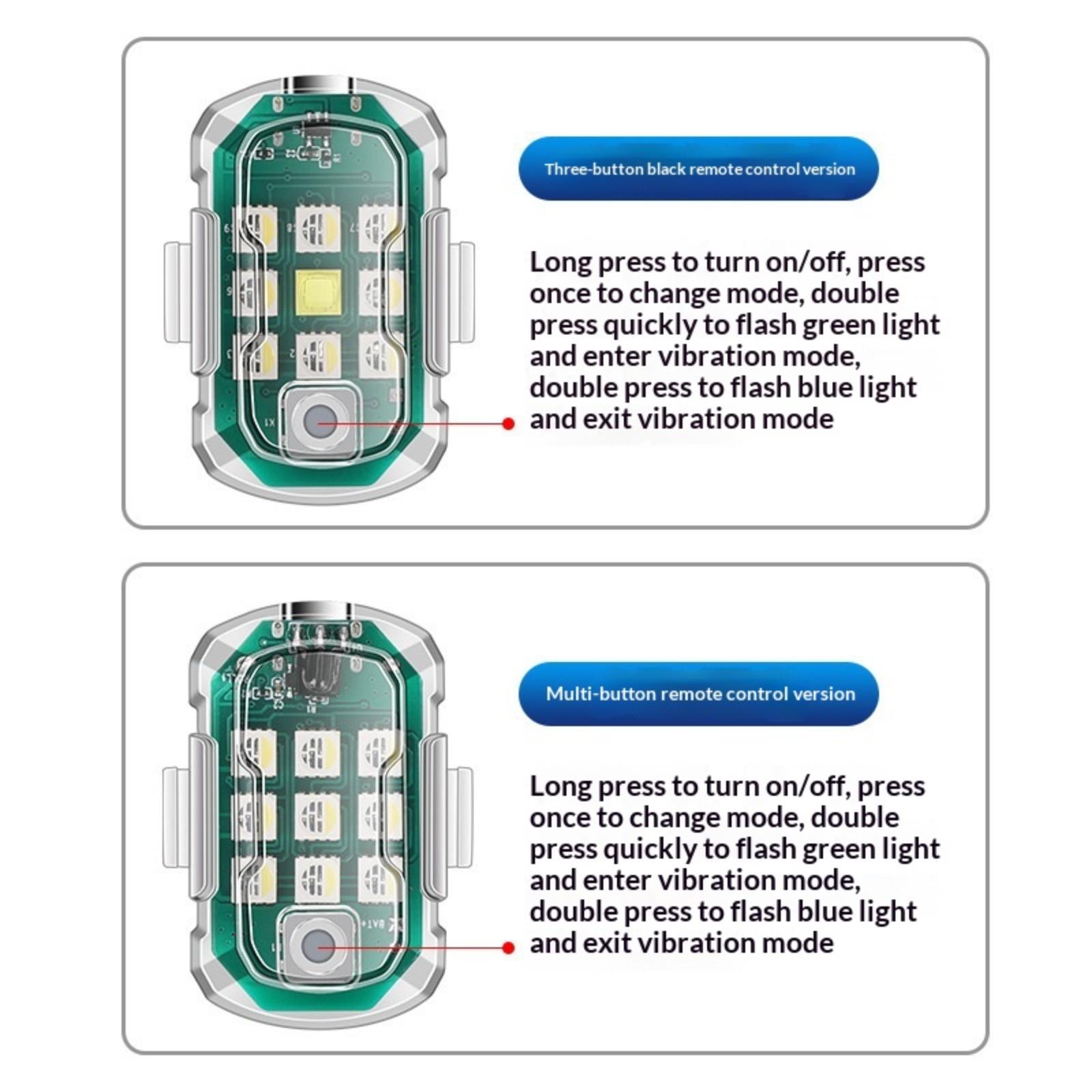 Three-button black remote control version

Long press to turn on/off, press once to change mode, double press quickly to flash green light and enter vibration mode, double press to flash blue light and exit vibration mode

Multi-button remote control version

Long press to turn on/off, press once to change mode, double press quickly to flash green light and enter vibration mode, double press to flash blue light and exit vibration mode