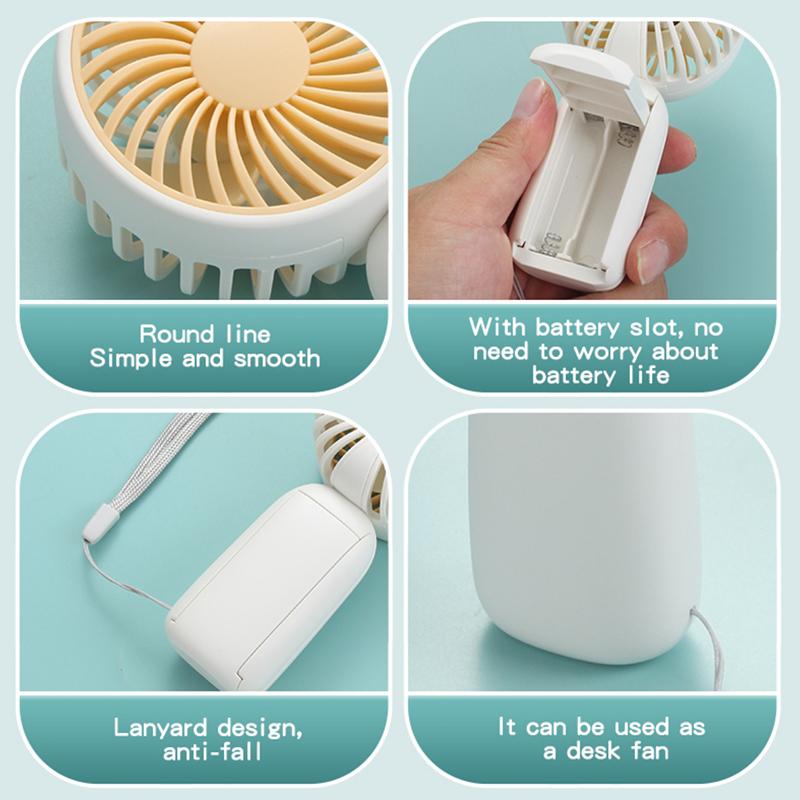 Round line
Simple and smooth

With battery slot, no need to worry about battery life

Lanyard design, anti-fall

It can be used as a desk fan