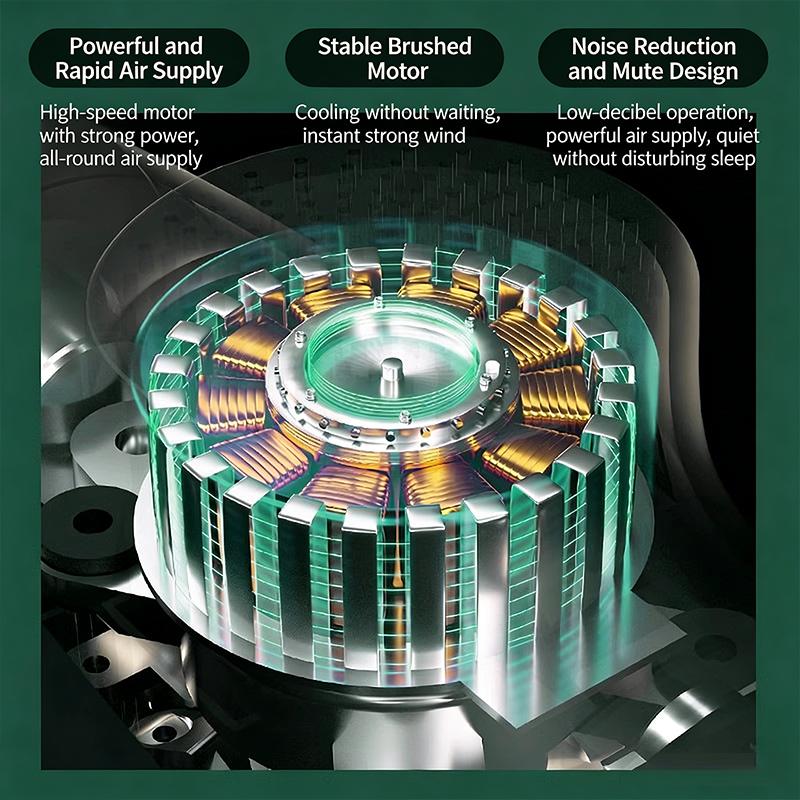 Powerful and Rapid Air Supply

High-speed motor with strong power, all-round air supply

Stable Brushed Motor

Cooling without waiting, instant strong wind

Noise Reduction and Mute Design

Low-decibel operation, powerful air supply, quiet without disturbing sleep