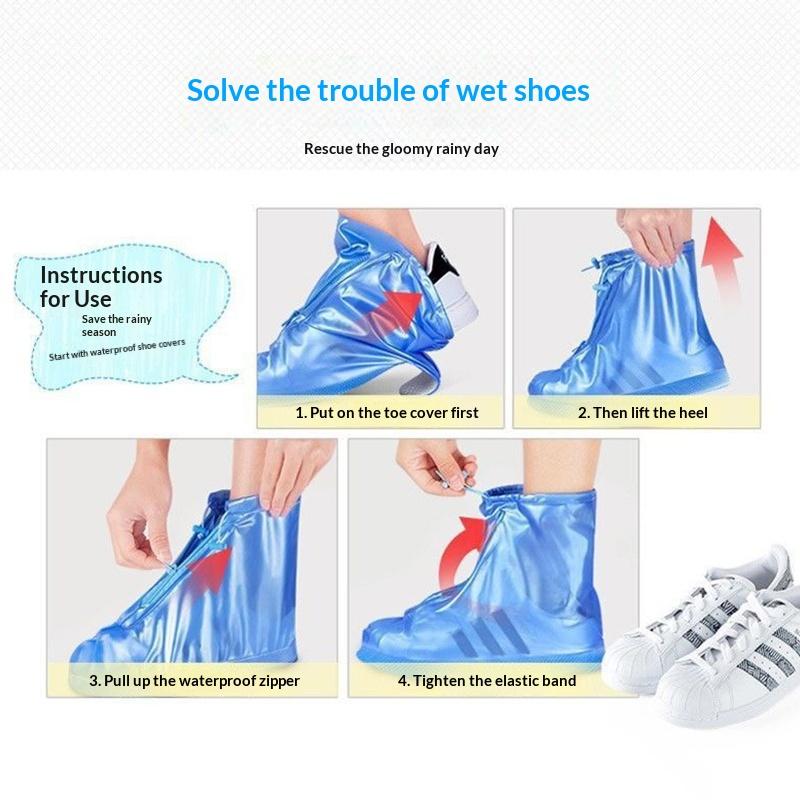 Solve the trouble of wet shoes

Rescue the gloomy rainy day

Instructions for Use

Save the rainy season

Start with waterproof shoe covers

1. Put on the toe cover first

2. Then lift the heel

3. Pull up the waterproof zipper

4. Tighten the elastic band