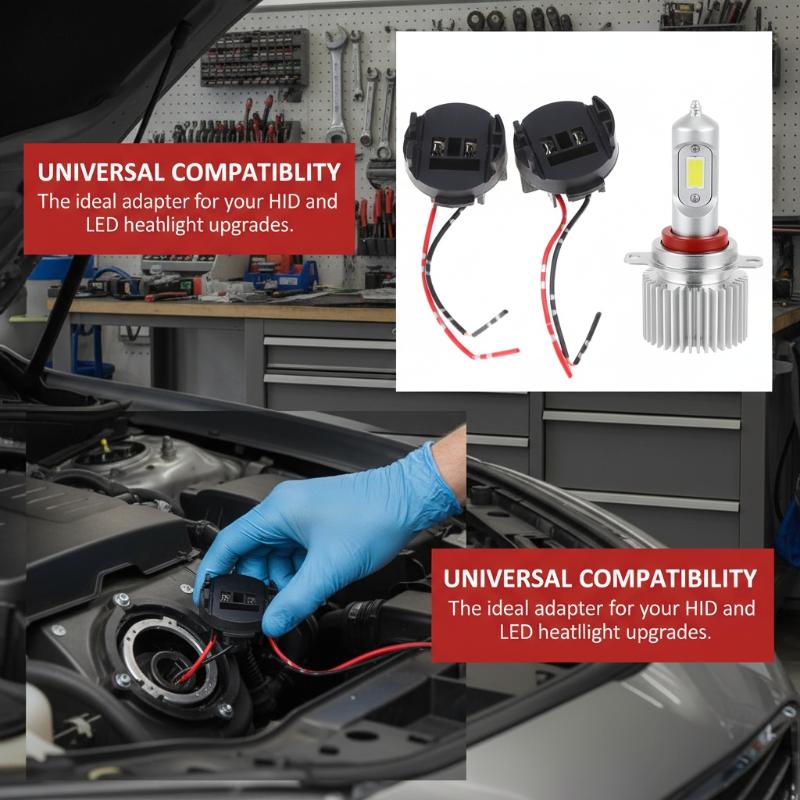 UNIVERSAL COMPATIBLITY
The ideal adapter for your HID and LED heahlight upgrades.

UNIVERSAL COMPATIBILITY
The ideal adapter for your HID and LED heatllight upgrades.