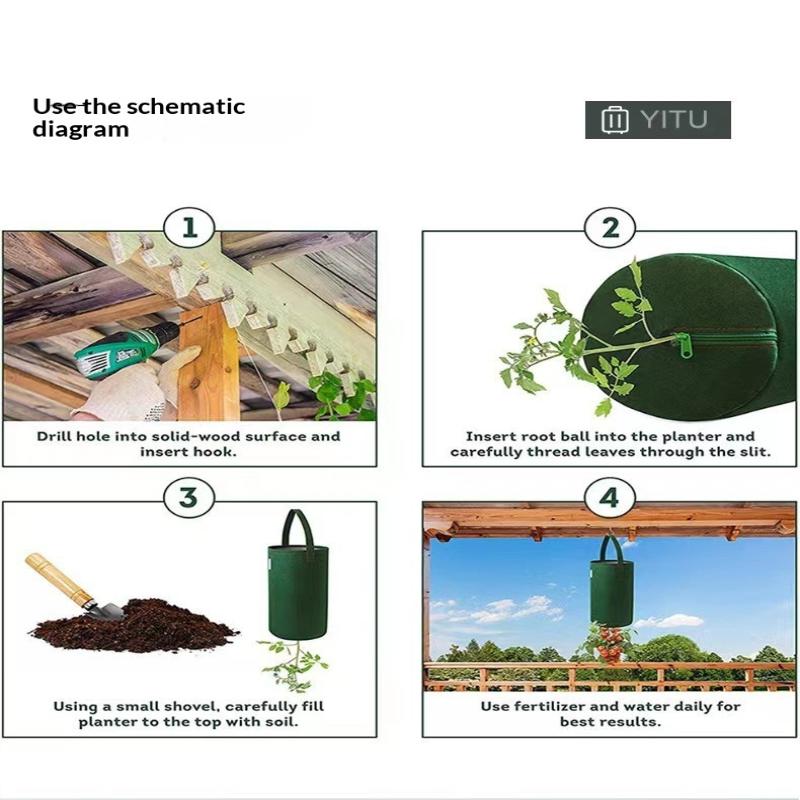 Use the schematic diagram

YITU

1

Drill hole into solid-wood surface and insert hook.

2

Insert root ball into the planter and carefully thread leaves through the slit.

3

Using a small shovel, carefully fill planter to the top with soil.

4

Use fertilizer and water daily for best results.