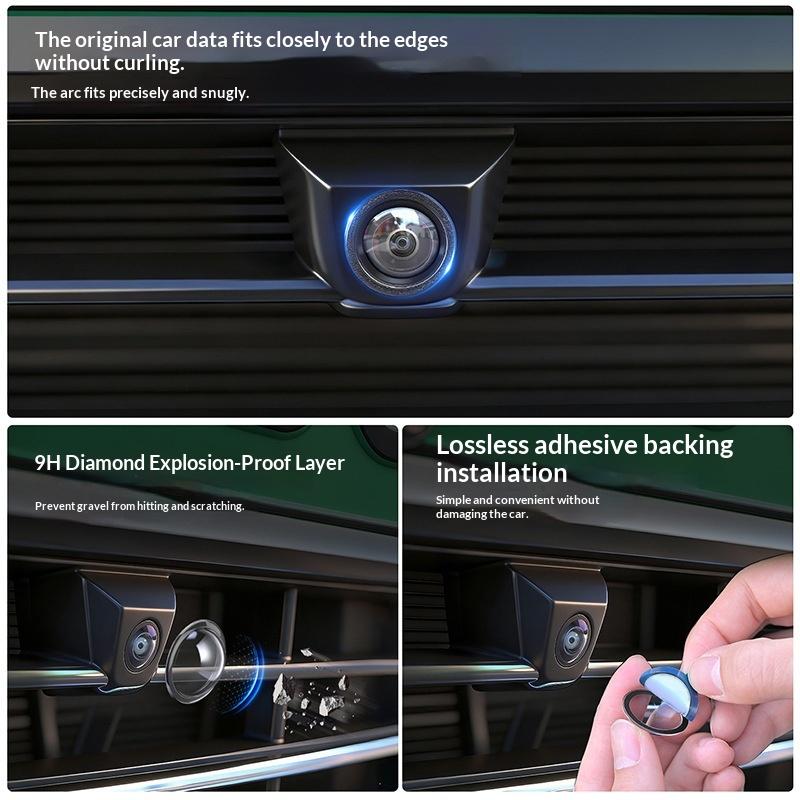 The original car data fits closely to the edges without curling.

The arc fits precisely and snugly.

9H Diamond Explosion-Proof Layer

Prevent gravel from hitting and scratching.

Lossless adhesive backing installation

Simple and convenient without damaging the car.