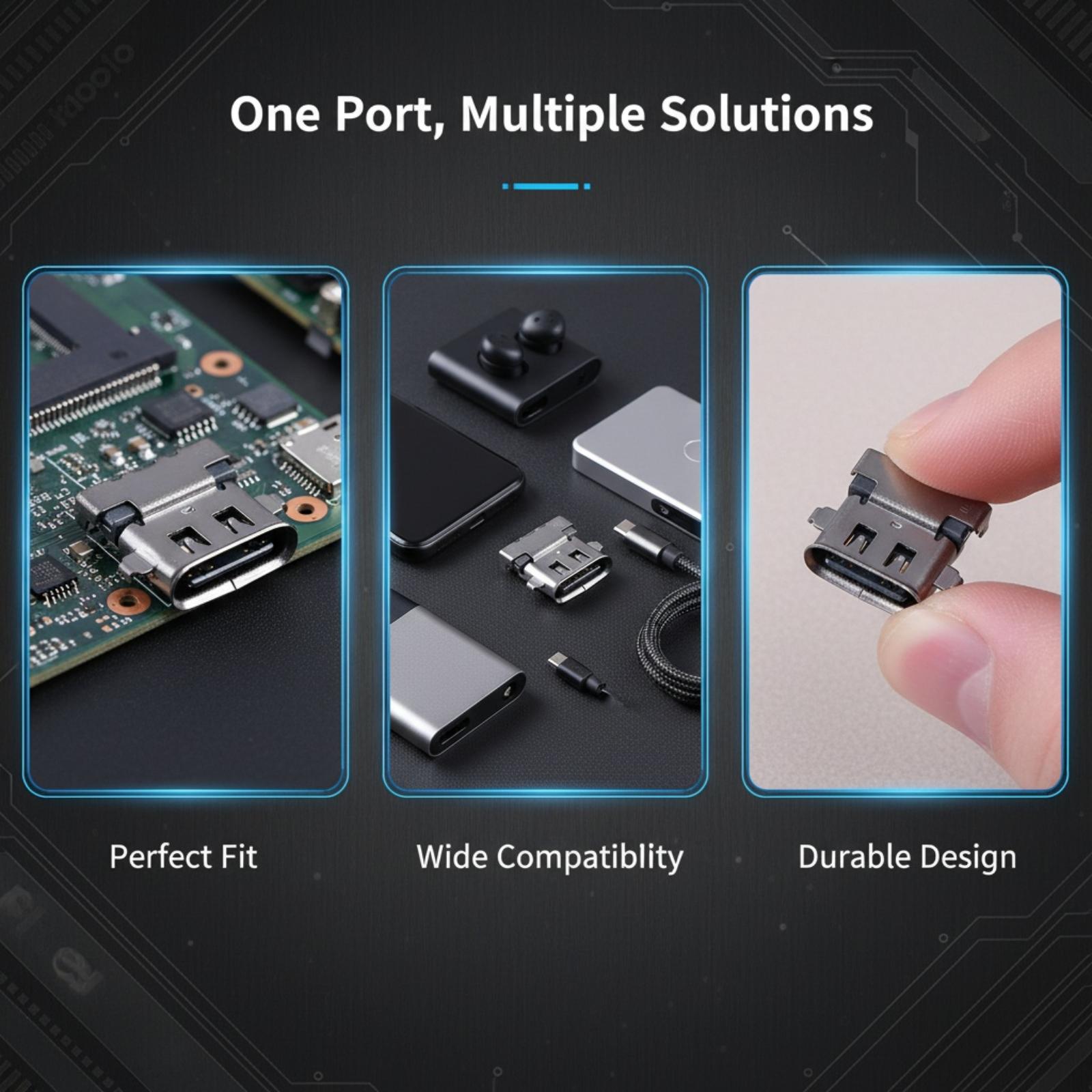 One Port, Multiple Solutions

Perfect Fit

Wide Compatiblity

Durable Design