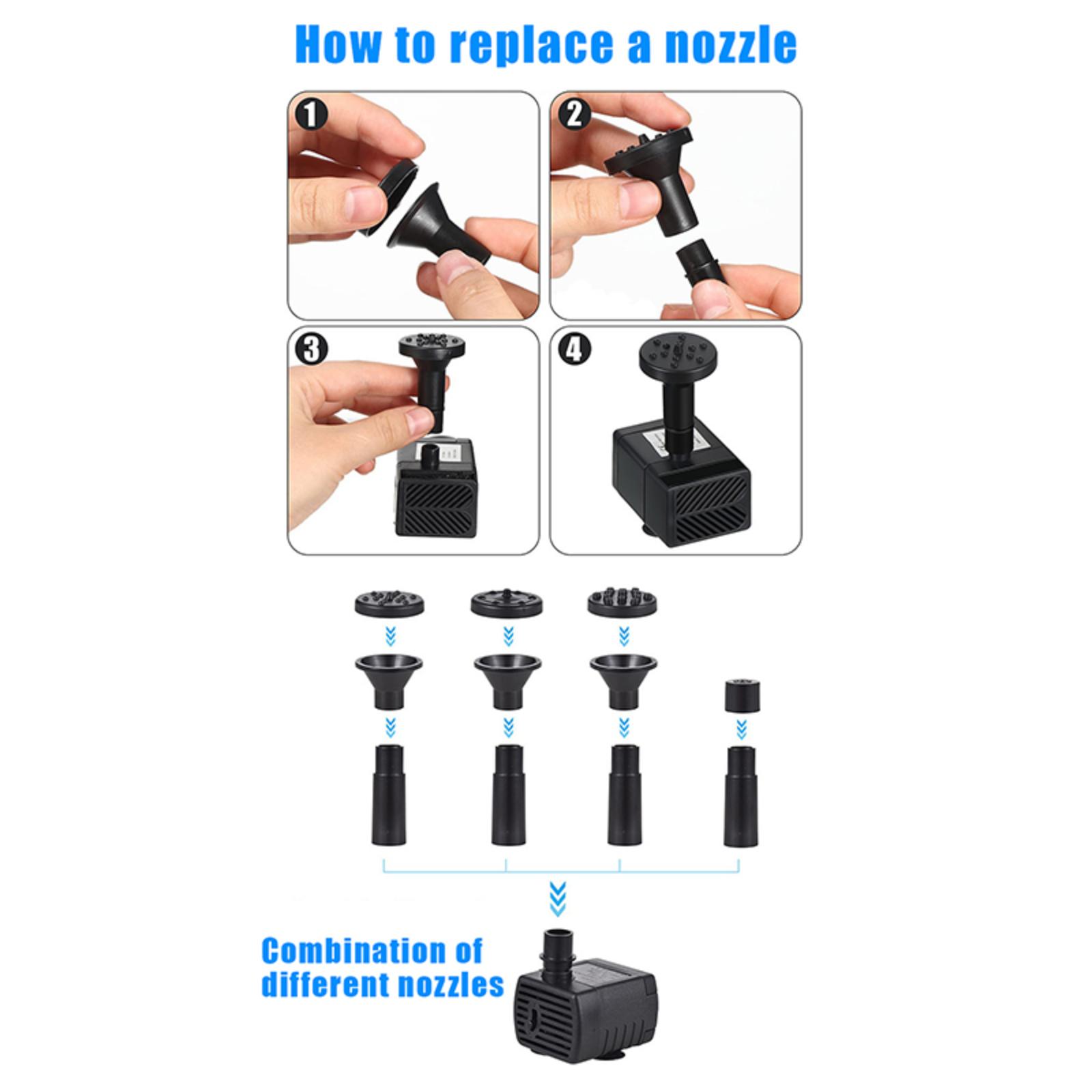 How to replace a nozzle

1

2

3

4

Combination of different nozzles