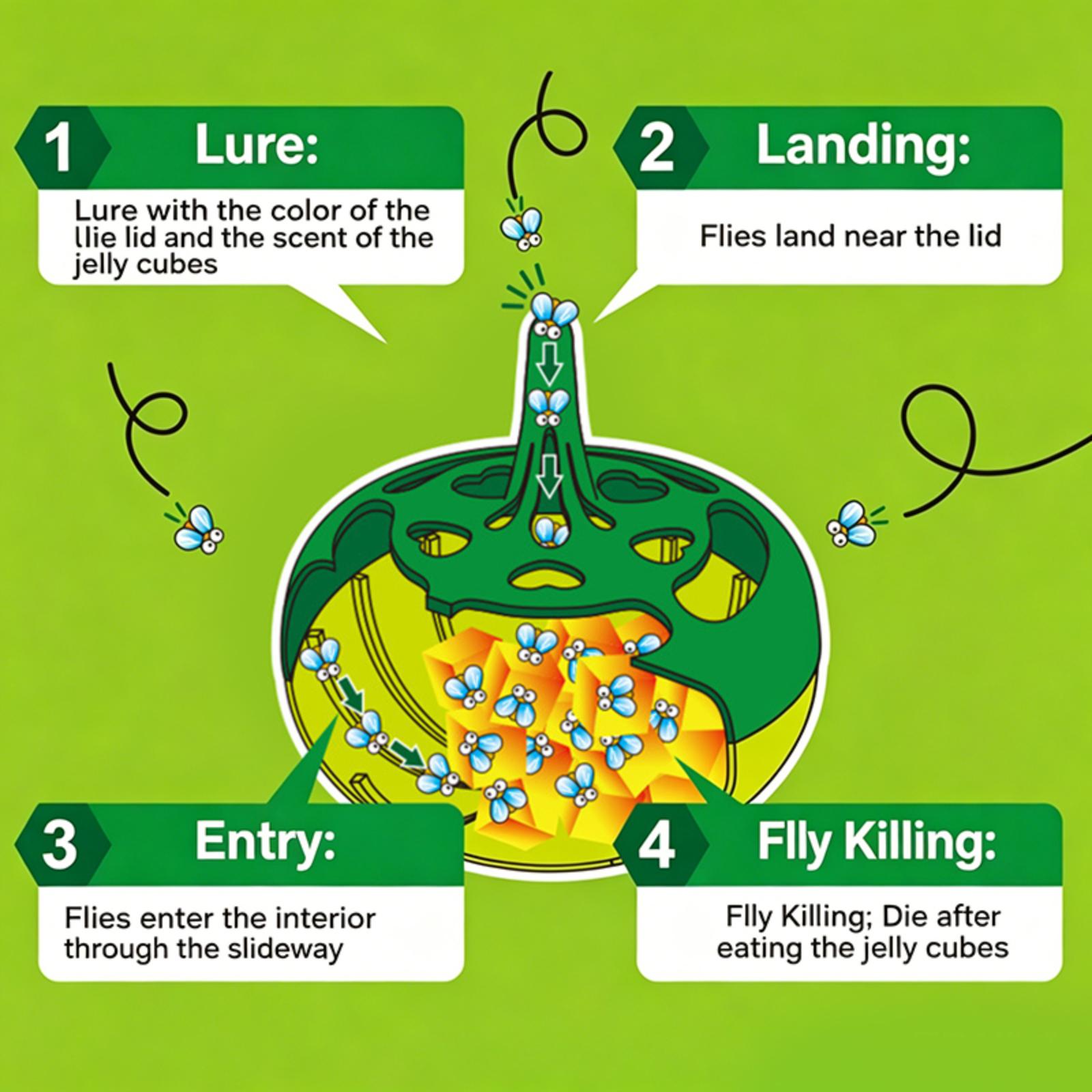 1 Lure:

Lure with the color of the llie lid and the scent of the jelly cubes

2 Landing:

Flies land near the lid

3 Entry:

Flies enter the interior through the slideway

4 Flly Killing:

Flly Killing; Die after eating the jelly cubes