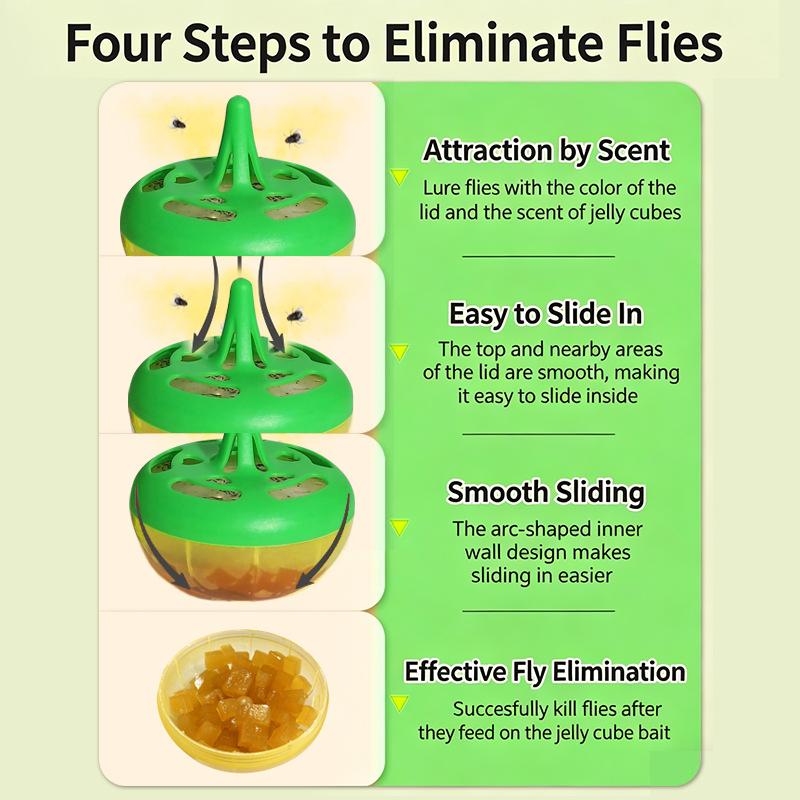 Four Steps to Eliminate Flies

Attraction by Scent

Lure flies with the color of the lid and the scent of jelly cubes

Easy to Slide In

The top and nearby areas of the lid are smooth, making it easy to slide inside

Smooth Sliding

The arc-shaped inner wall design makes sliding in easier

Effective Fly Elimination

Succesfully kill flies after they feed on the jelly cube bait