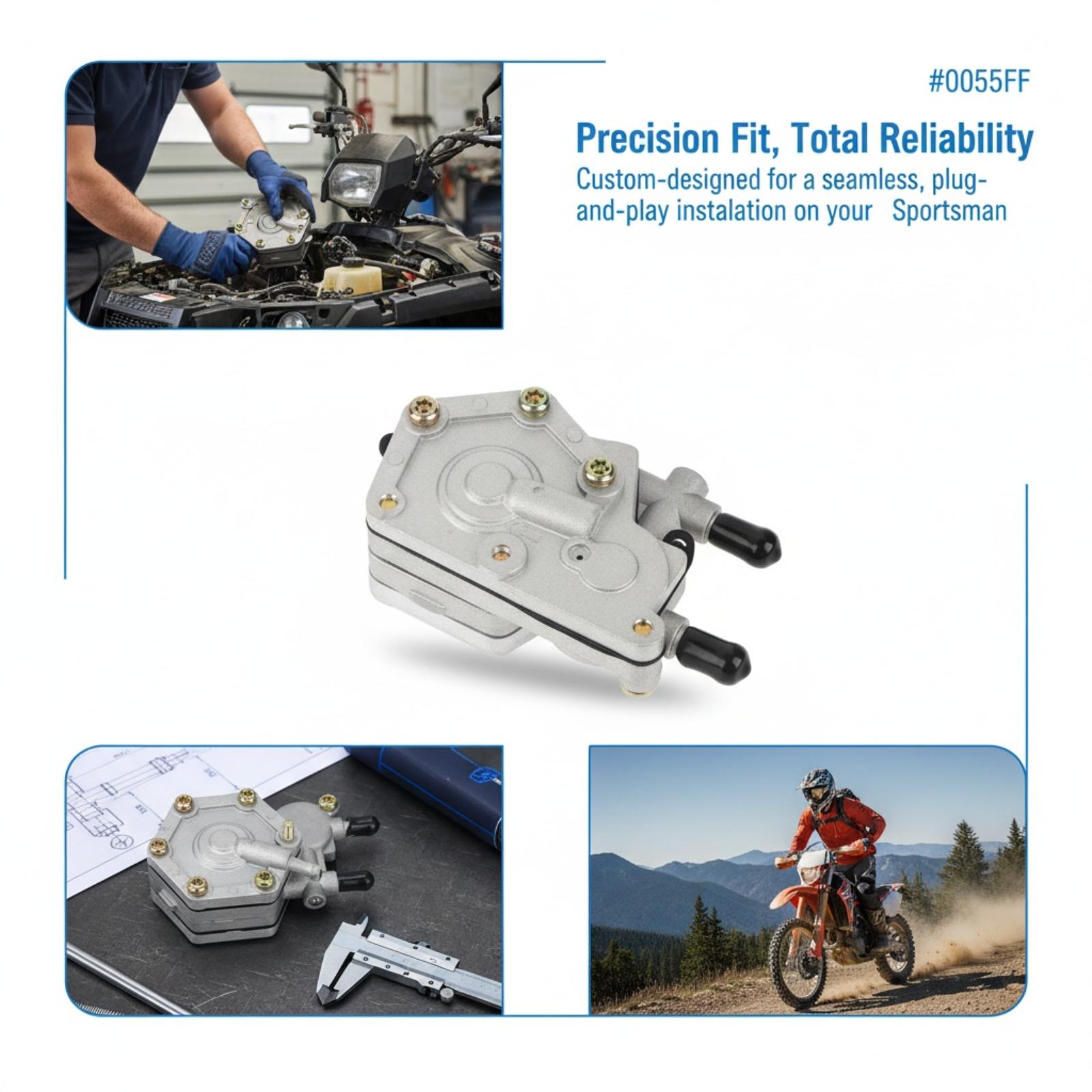 #0055FF

Precision Fit, Total Reliability

Custom-designed for a seamless, plug-and-play instalation on your Sportsman