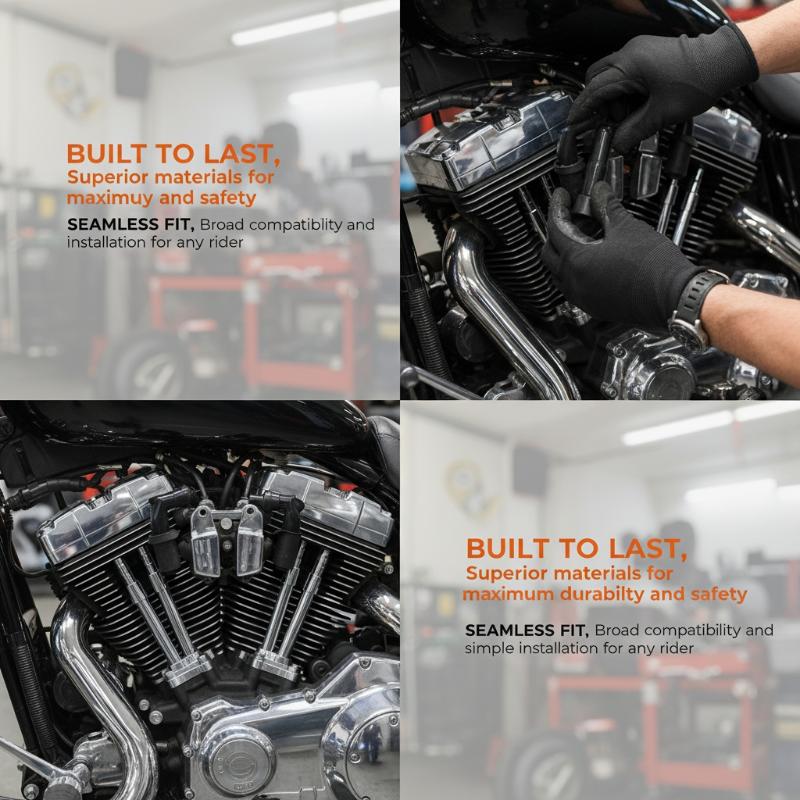 BUILT TO LAST,
Superior materials for maximuy and safety

SEAMLESS FIT, Broad compatiblity and installation for any rider

BUILT TO LAST,
Superior materials for maximum durabilty and safety

SEAMLESS FIT, Broad compatibility and simple installation for any rider