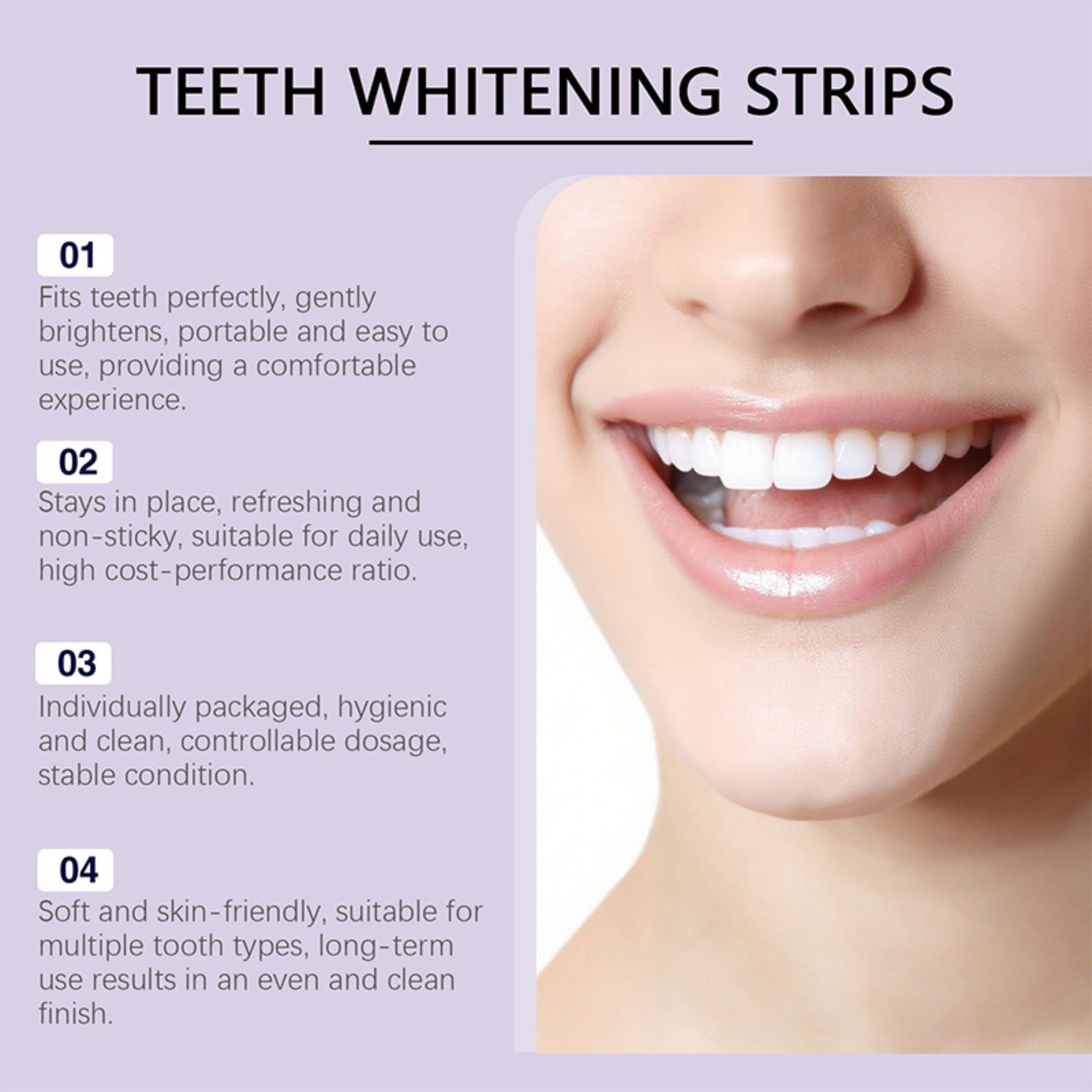 TEETH WHITENING STRIPS

01
Fits teeth perfectly, gently brightens, portable and easy to use, providing a comfortable experience.

02
Stays in place, refreshing and non-sticky, suitable for daily use, high cost-performance ratio.

03
Individually packaged, hygienic and clean, controllable dosage, stable condition.

04
Soft and skin-friendly, suitable for multiple tooth types, long-term use results in an even and clean finish.