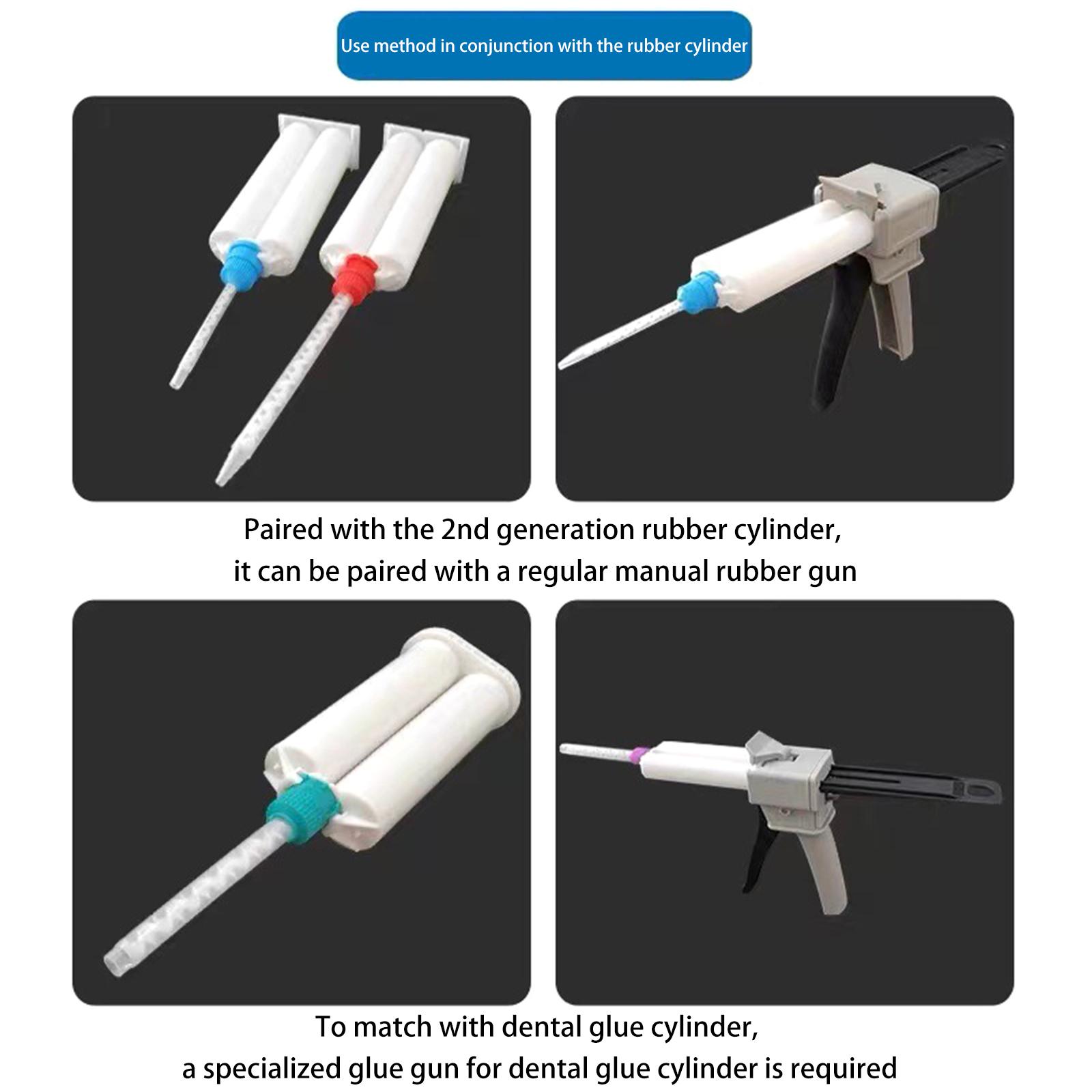 Use method in conjunction with the rubber cylinder

Paired with the 2nd generation rubber cylinder, it can be paired with a regular manual rubber gun

To match with dental glue cylinder, a specialized glue gun for dental glue cylinder is required