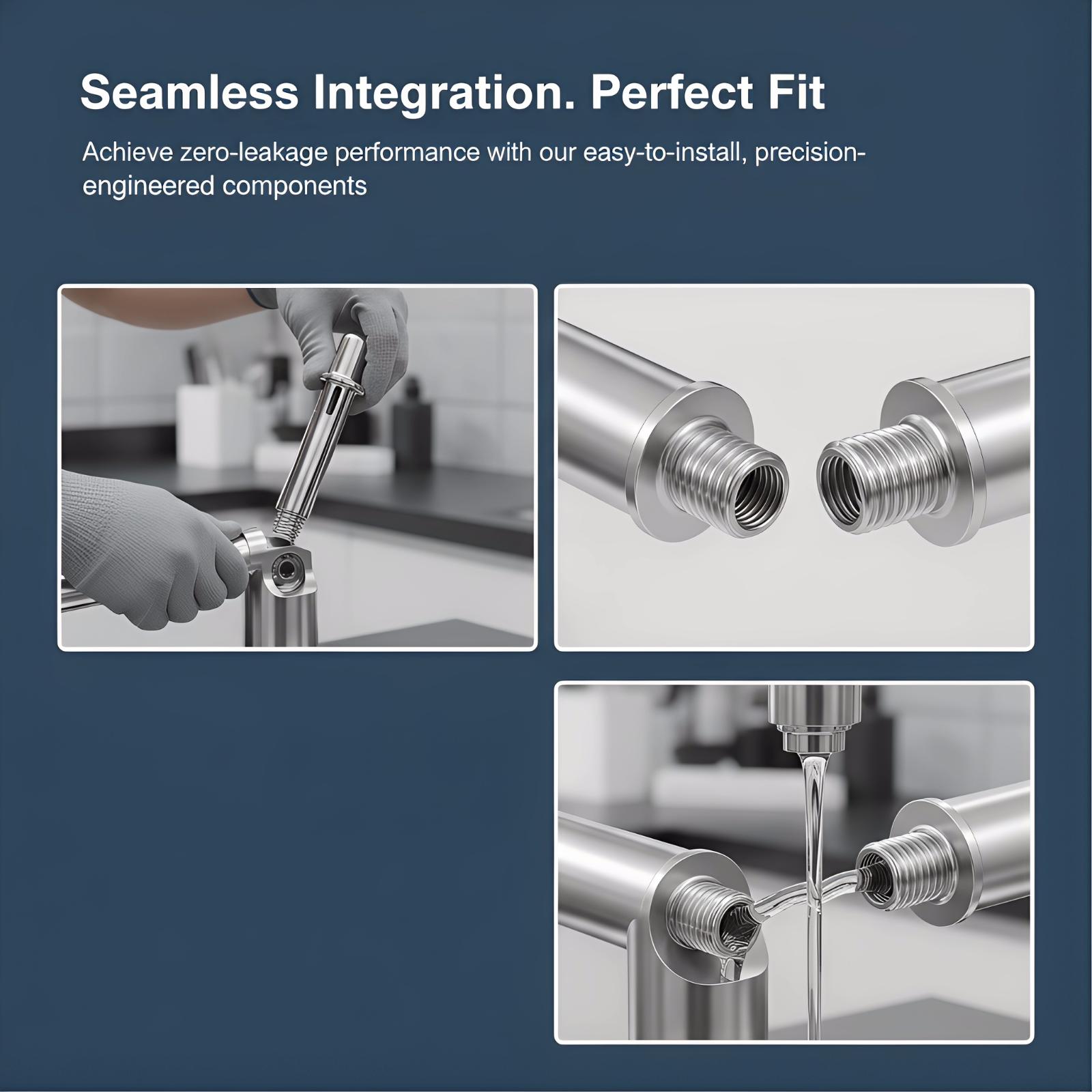 Seamless Integration. Perfect Fit

Achieve zero-leakage performance with our easy-to-install, precision-engineered components