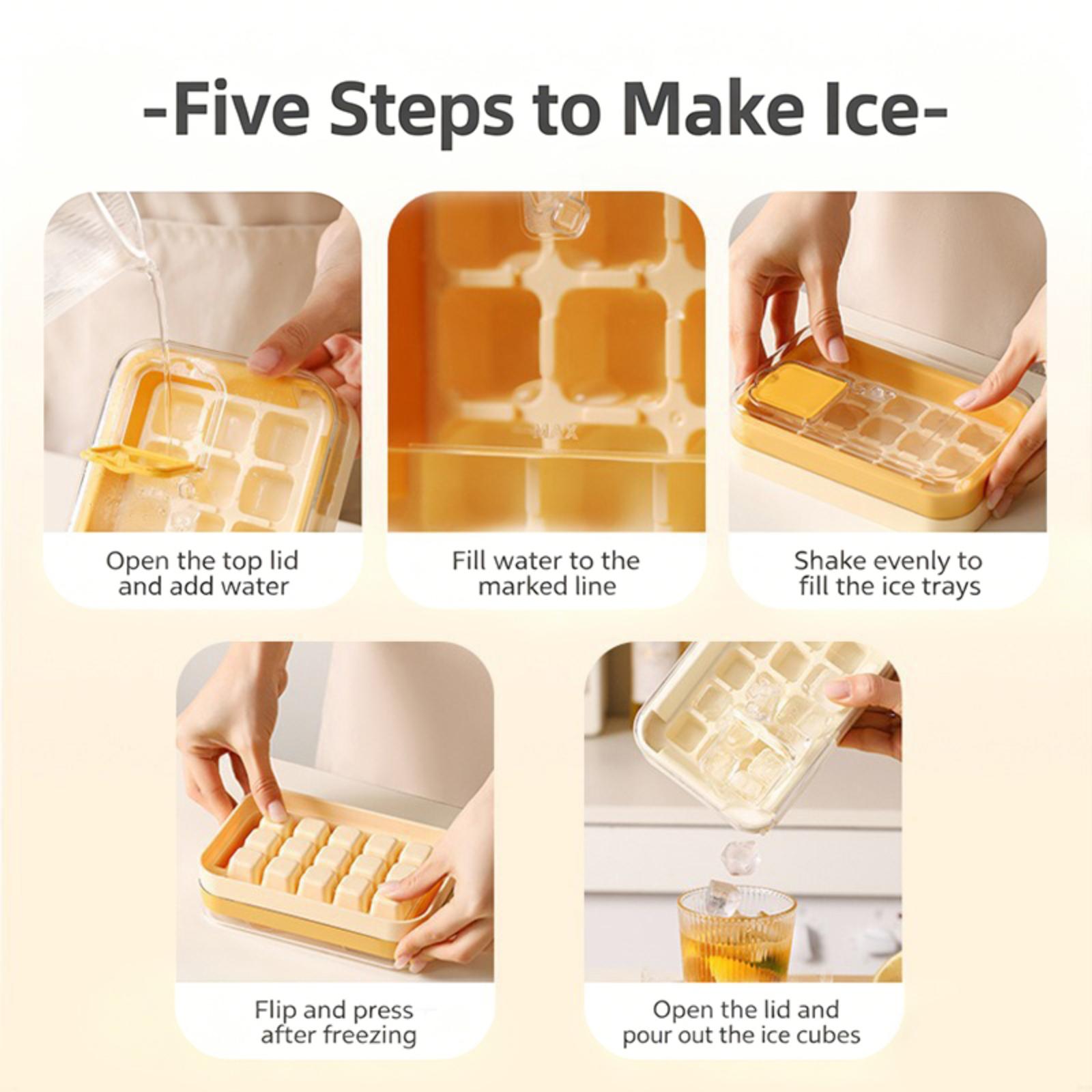 -Five Steps to Make Ice-

MAX

Open the top lid and add water

Fill water to the marked line

Shake evenly to fill the ice trays

Flip and press after freezing

Open the lid and pour out the ice cubes