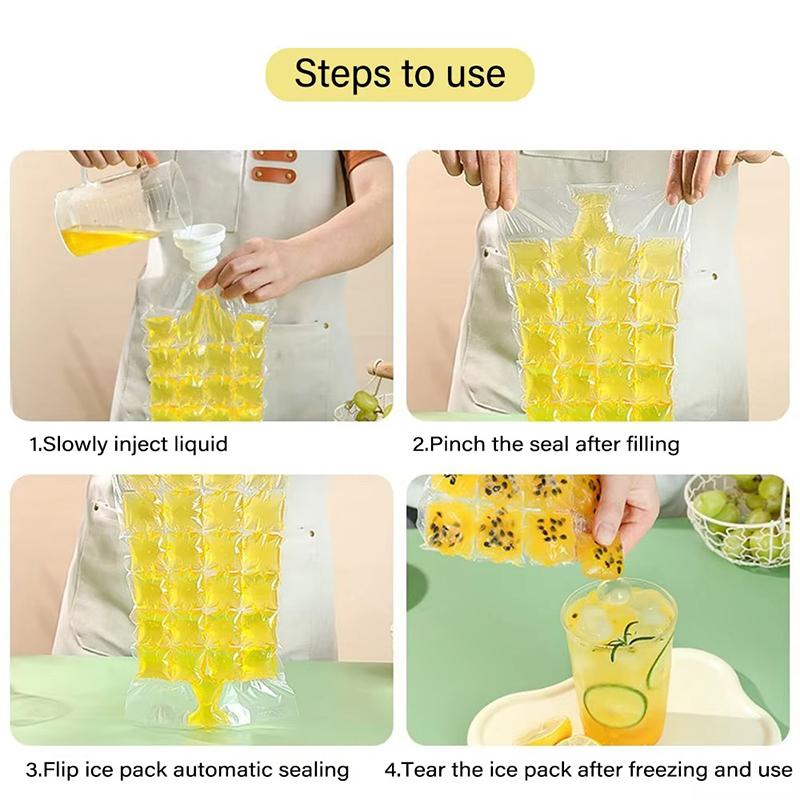 Steps to use

1.Slowly inject liquid

2.Pinch the seal after filling

3.Flip ice pack automatic sealing

4.Tear the ice pack after freezing and use