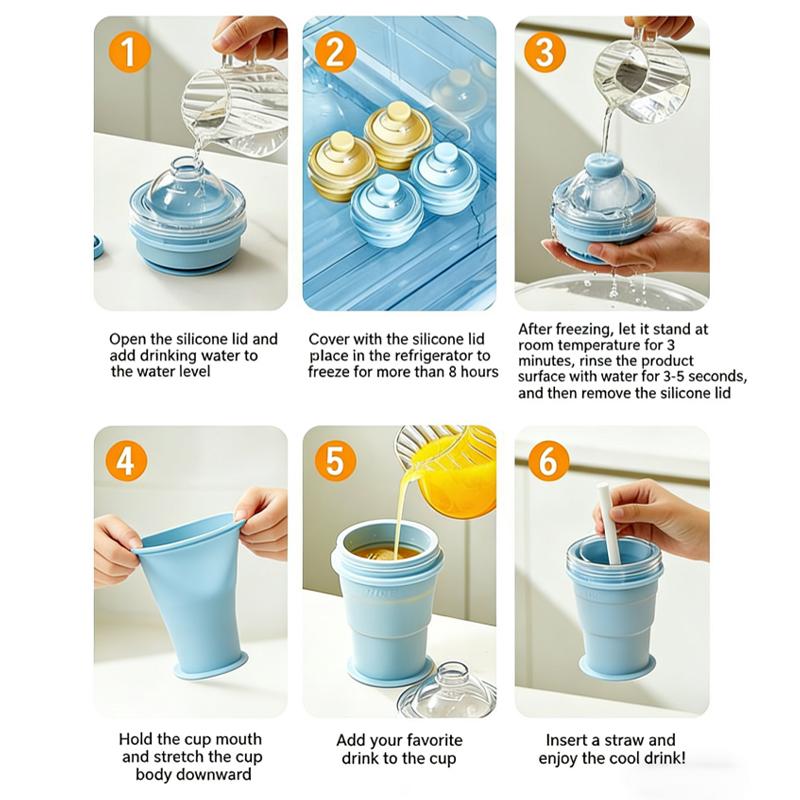 1

Open the silicone lid and add drinking water to the water level

2

Cover with the silicone lid place in the refrigerator to freeze for more than 8 hours

3

After freezing, let it stand at room temperature for 3 minutes, rinse the product surface with water for 3-5 seconds, and then remove the silicone lid

4

Hold the cup mouth and stretch the cup body downward

5

Add your favorite drink to the cup

6

Insert a straw and enjoy the cool drink!