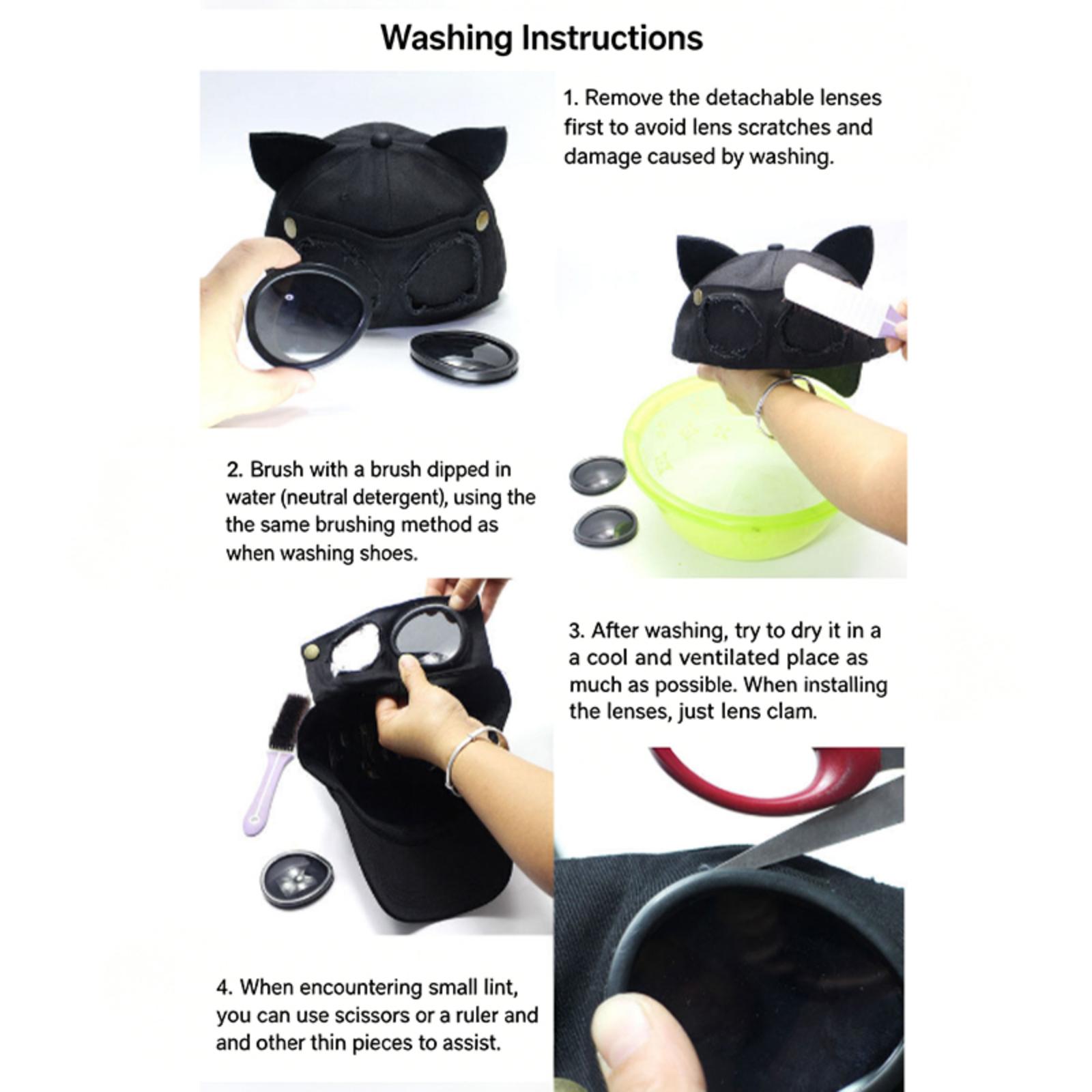 Washing Instructions

1. Remove the detachable lenses first to avoid lens scratches and damage caused by washing.

2. Brush with a brush dipped in water (neutral detergent), using the the same brushing method as when washing shoes.

3. After washing, try to dry it in a a cool and ventilated place as much as possible. When installing the lenses, just lens clam.

4. When encountering small lint, you can use scissors or a ruler and and other thin pieces to assist.